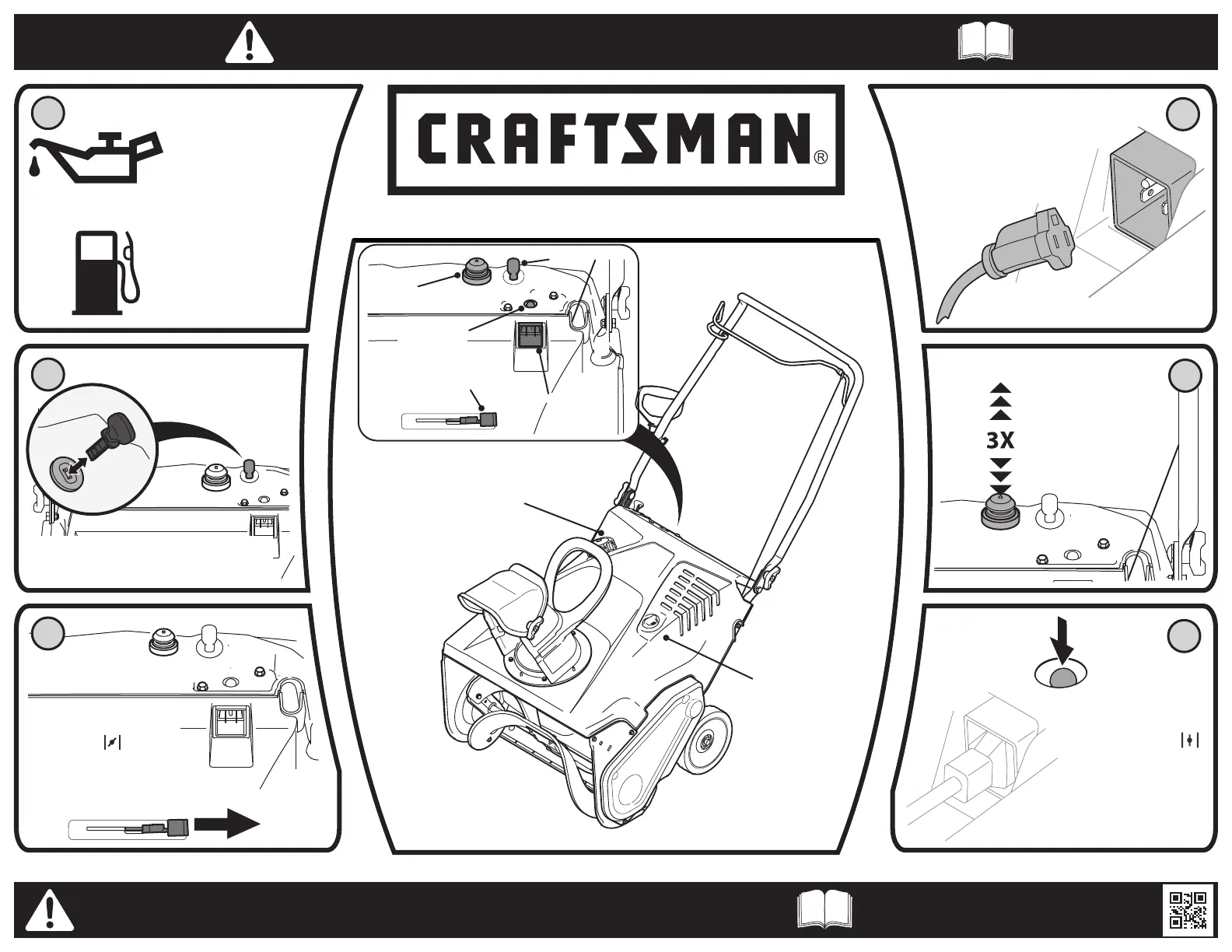 CRAFTSMAN®

3X