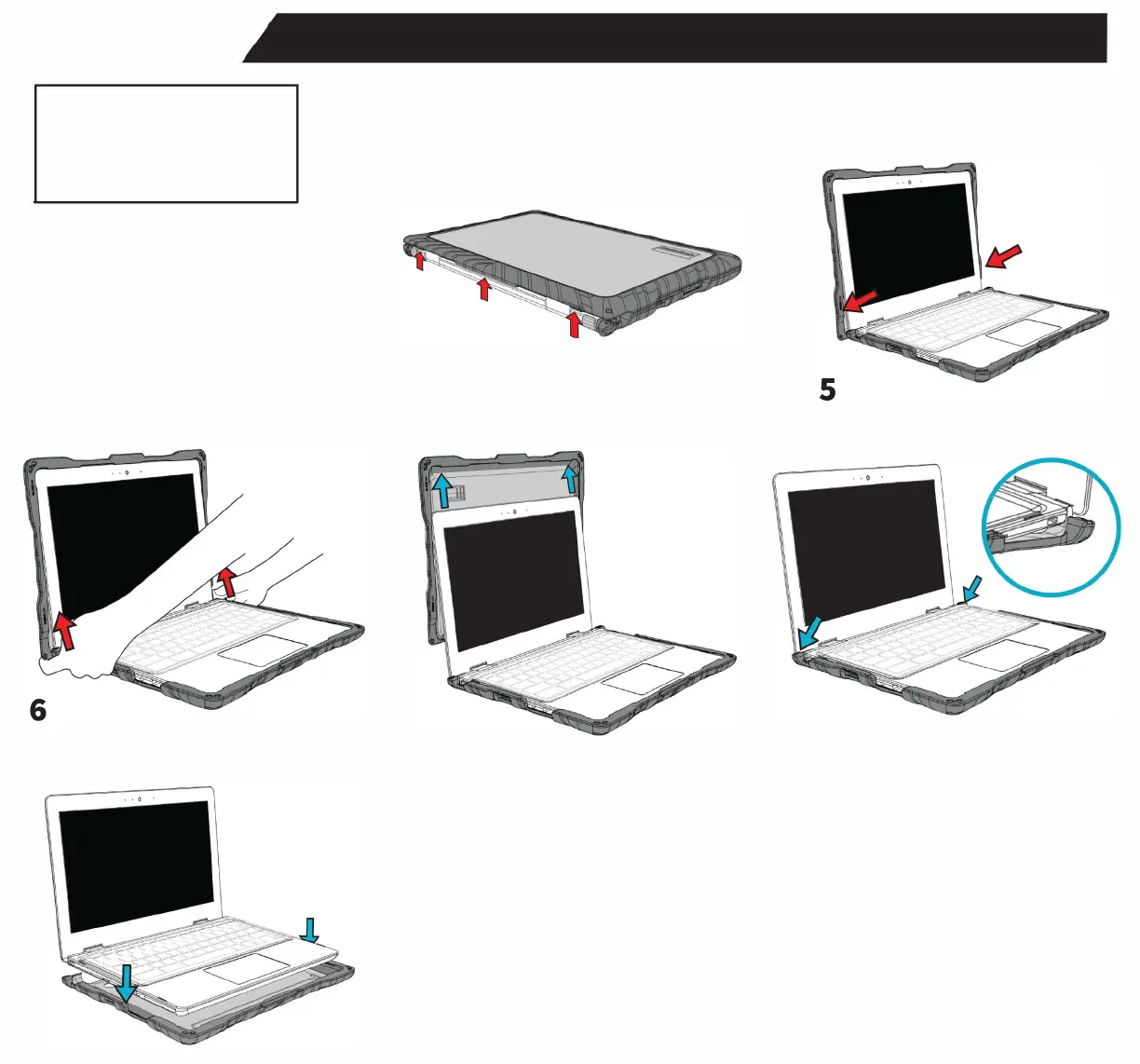 5

6