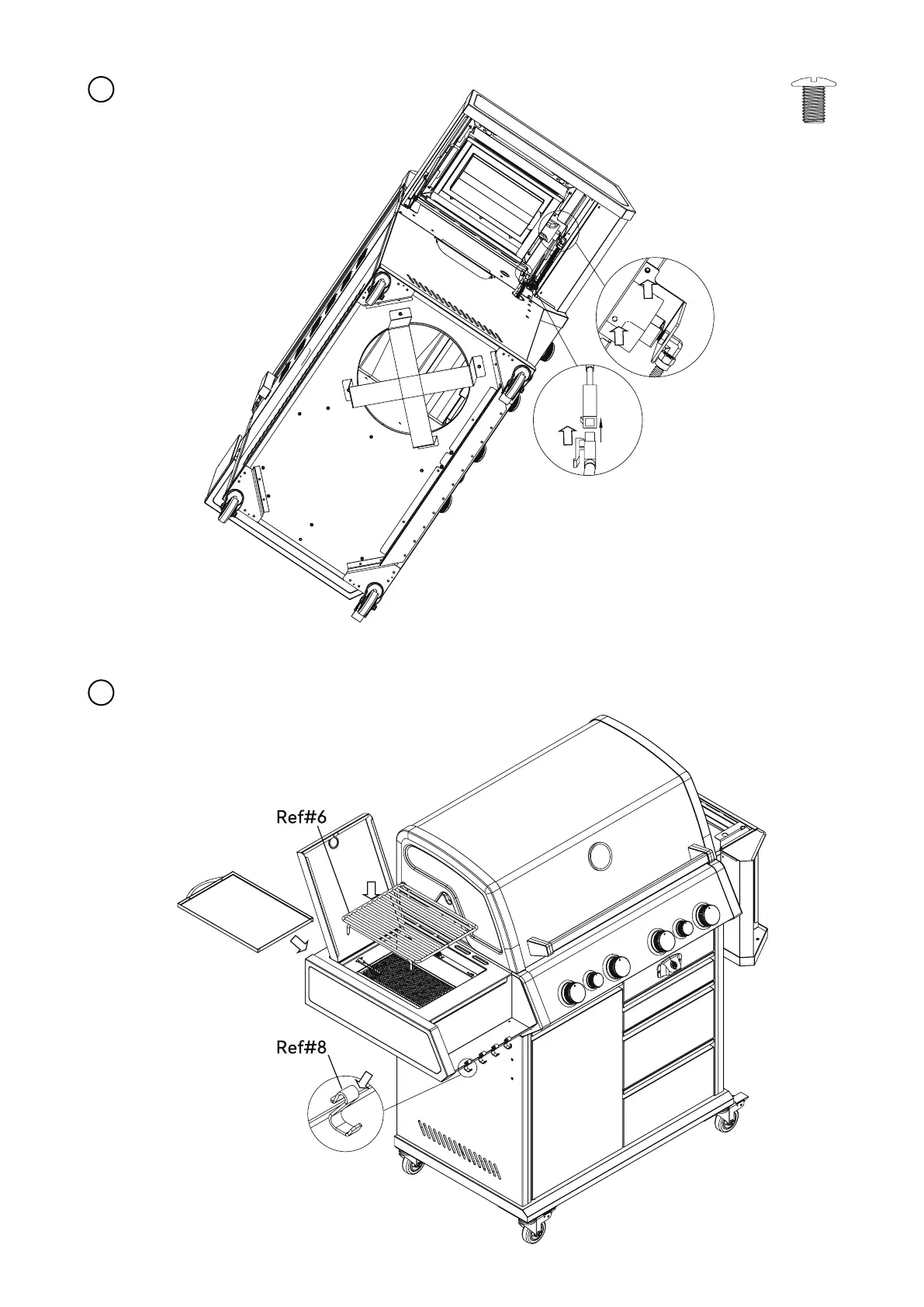 Ref#6

Ref#8