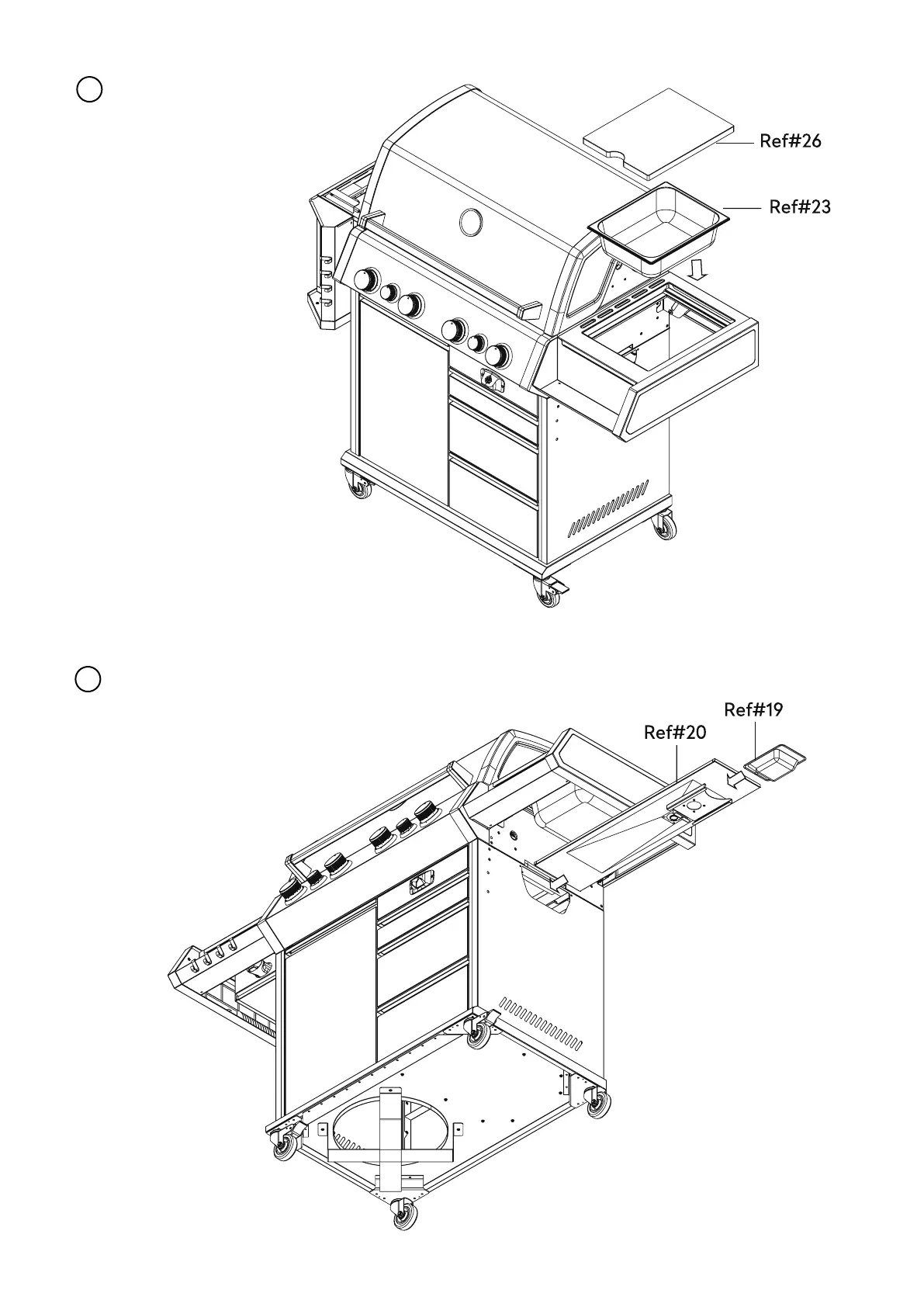 Ref#26

Ref#23

Ref#19

Ref#20