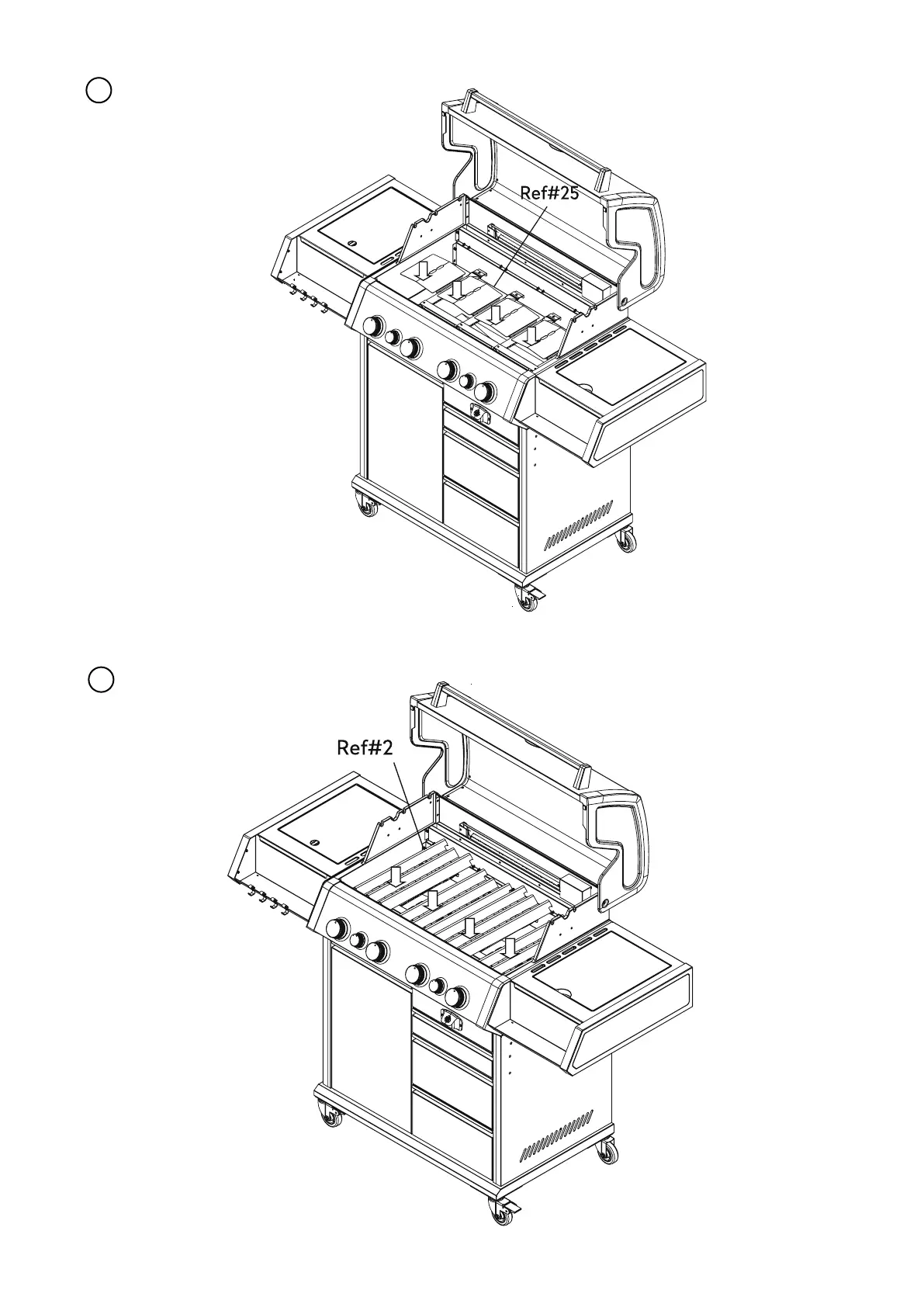 Ref#25

Ref#2