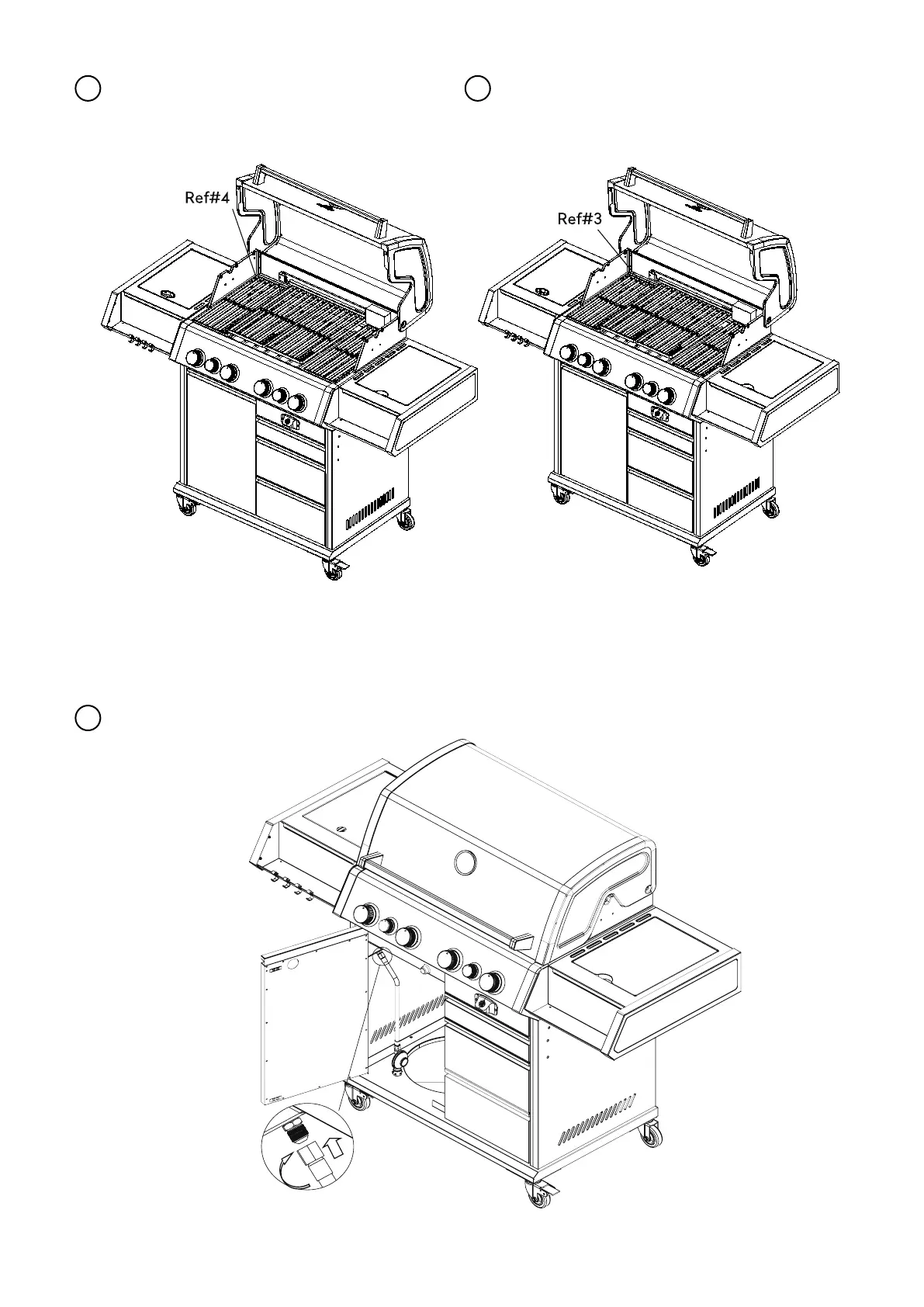 Ref#4

Ref#3