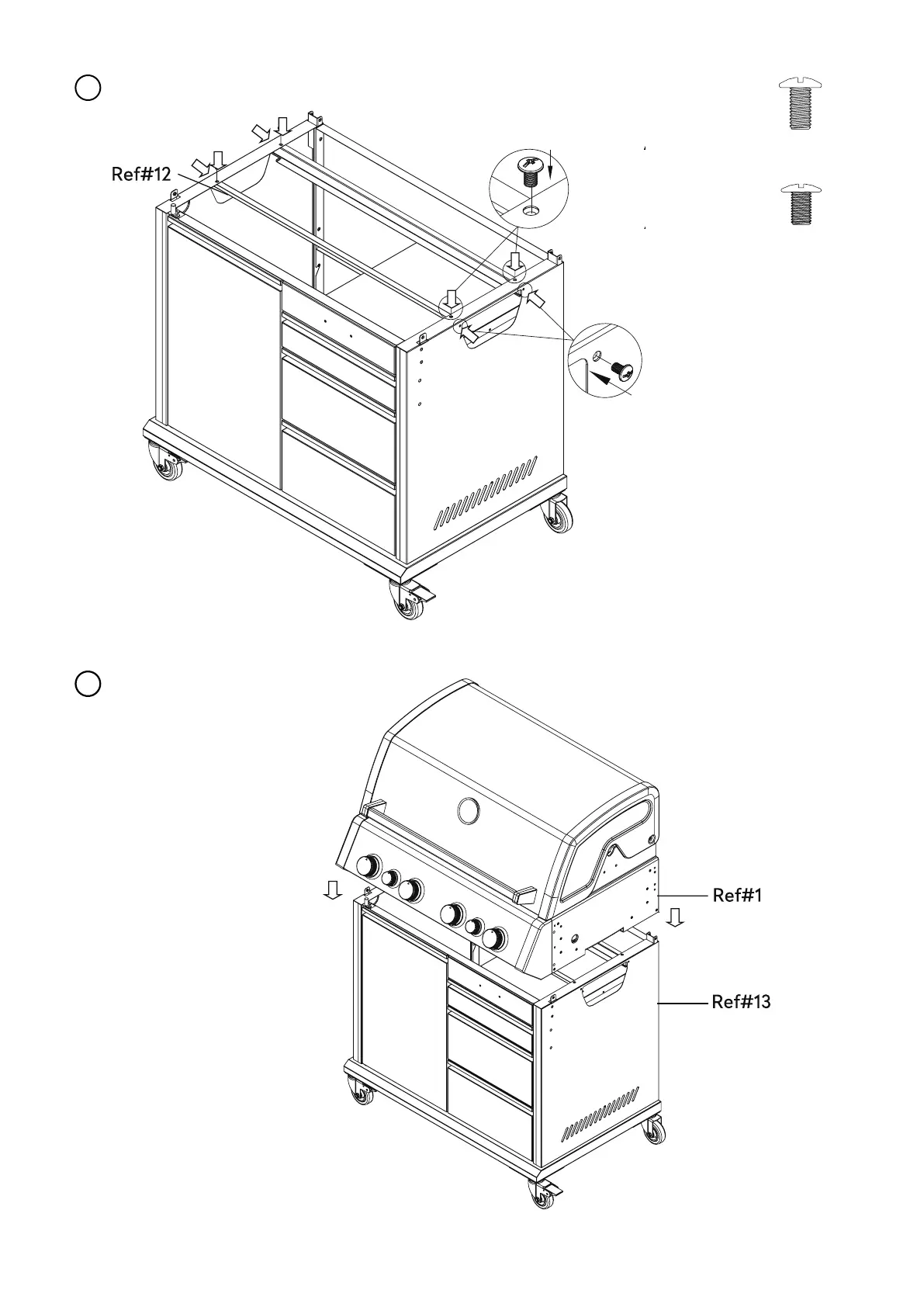 Ref#12

Ref#1

Ref#13