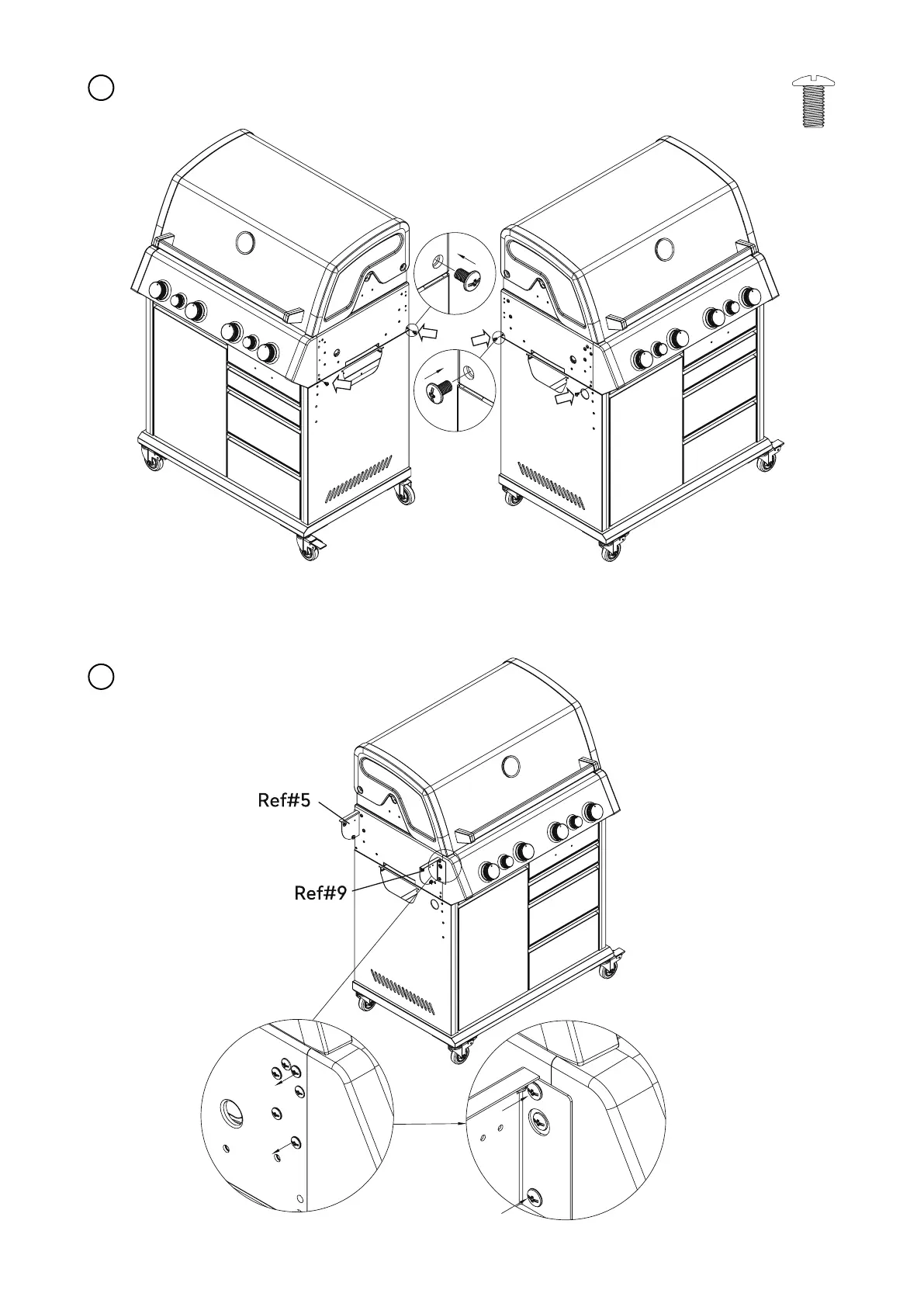 Ref#5

Ref#9