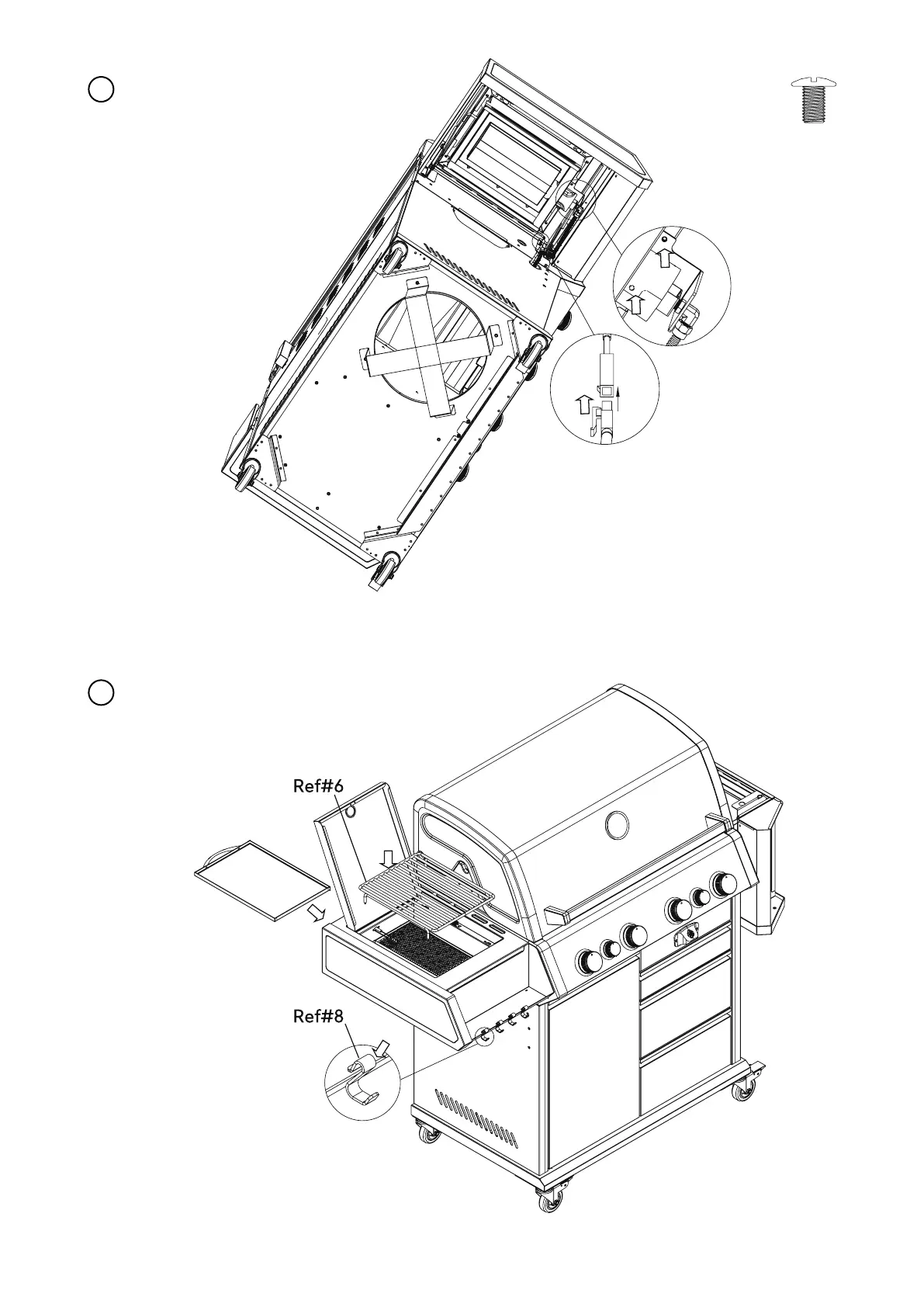 Ref#6

Ref#8