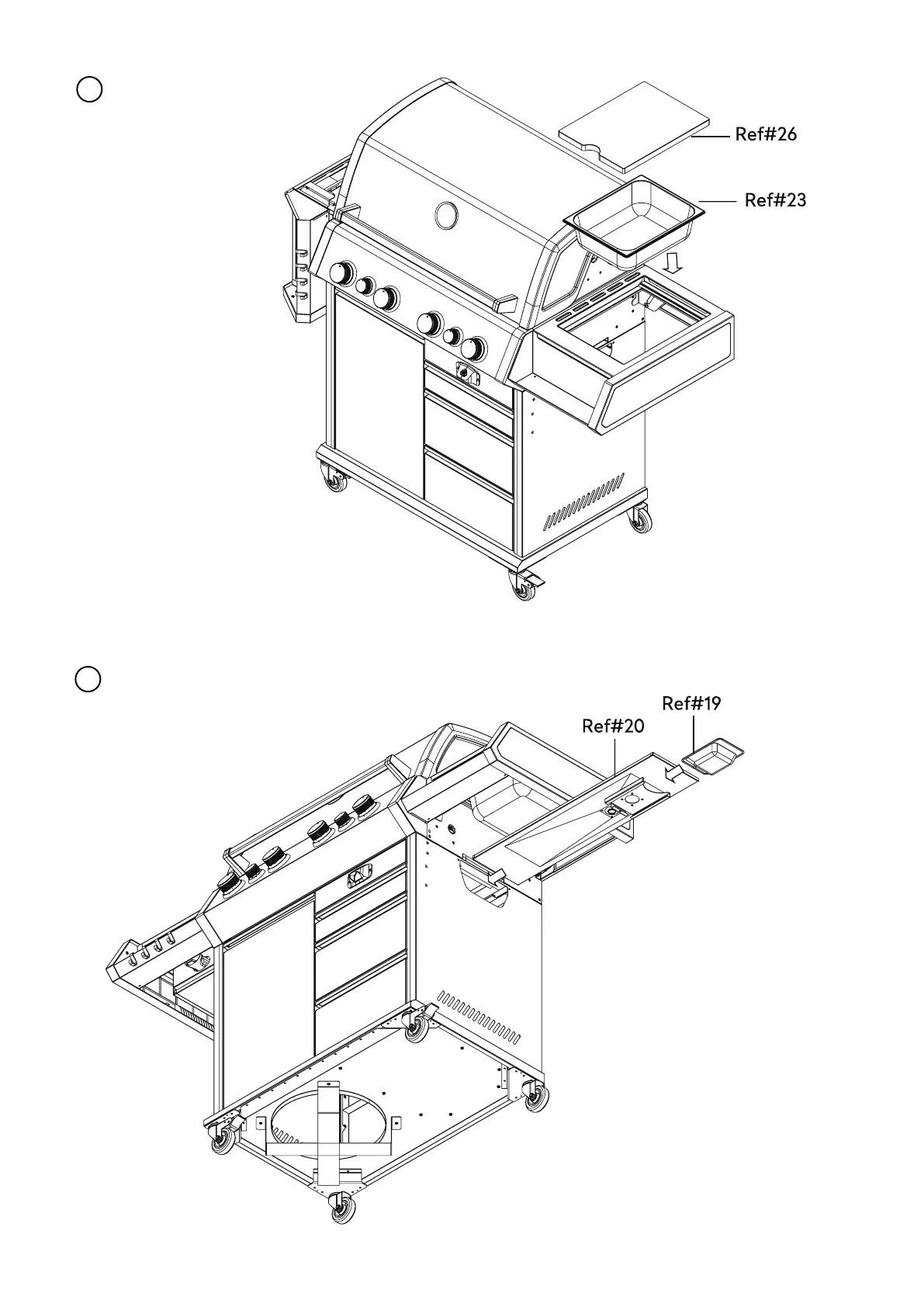 Ref#26

Ref#23

Ref#19

Ref#20