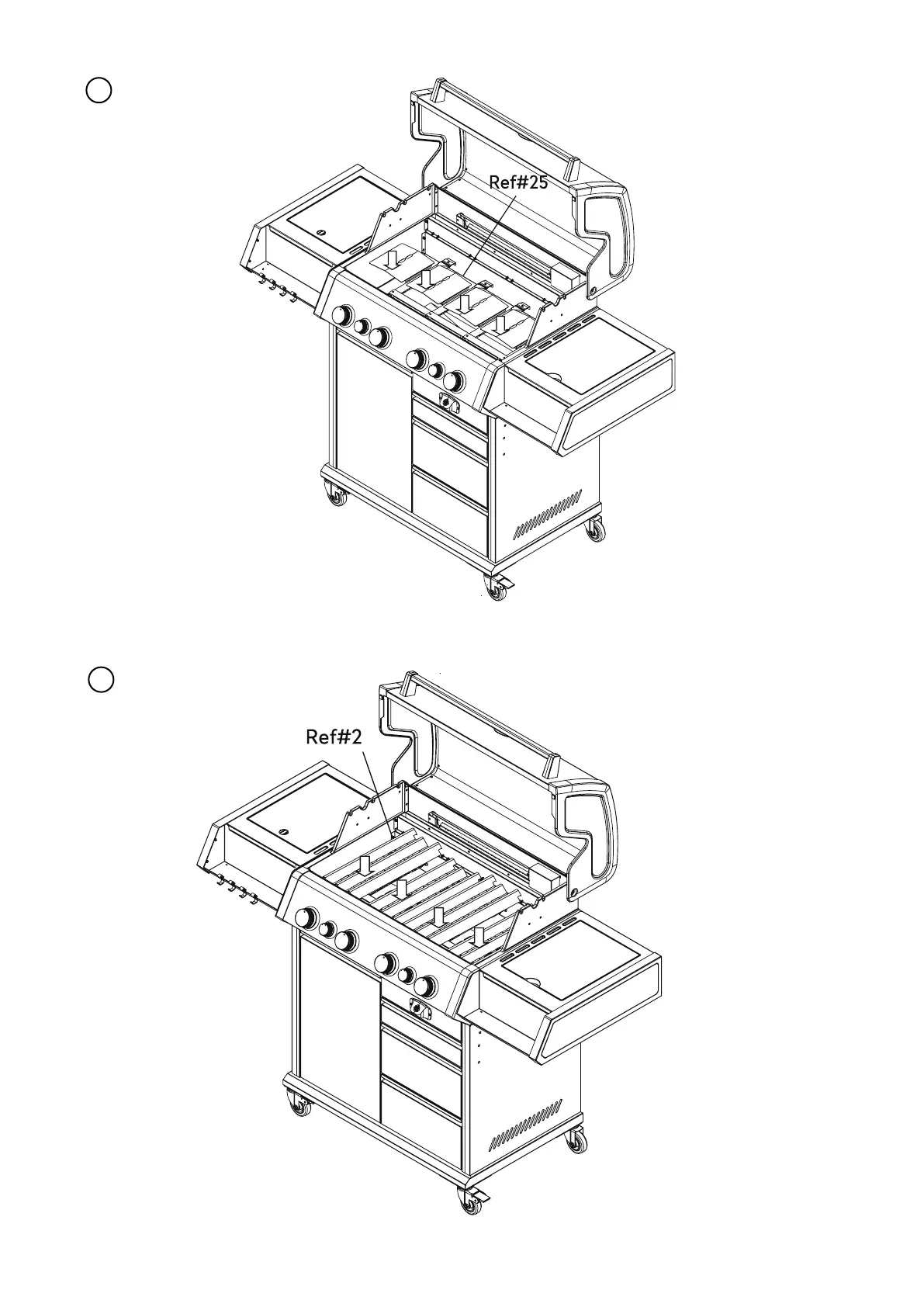 Ref#25

Ref#2