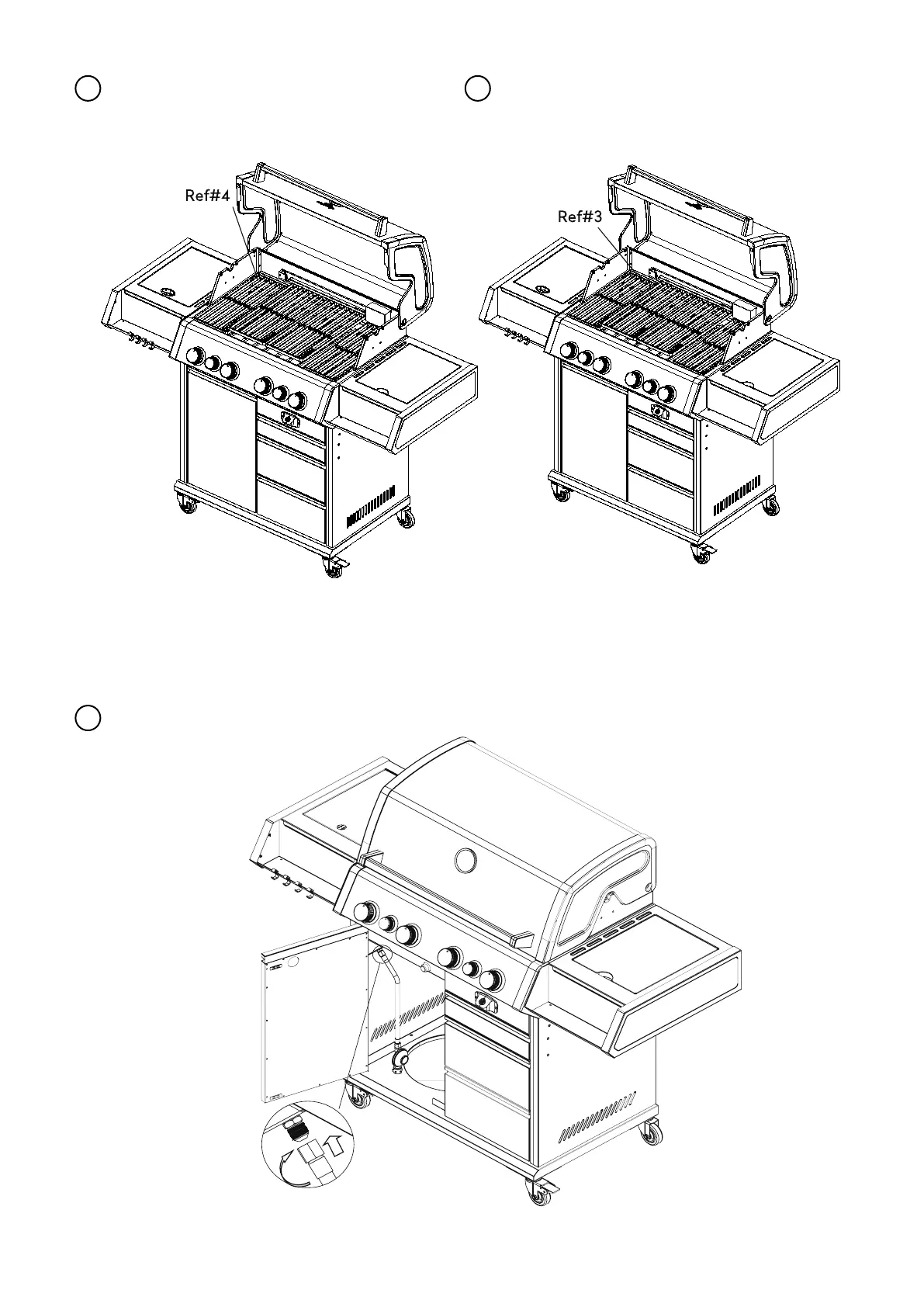 Ref#4

Ref#3