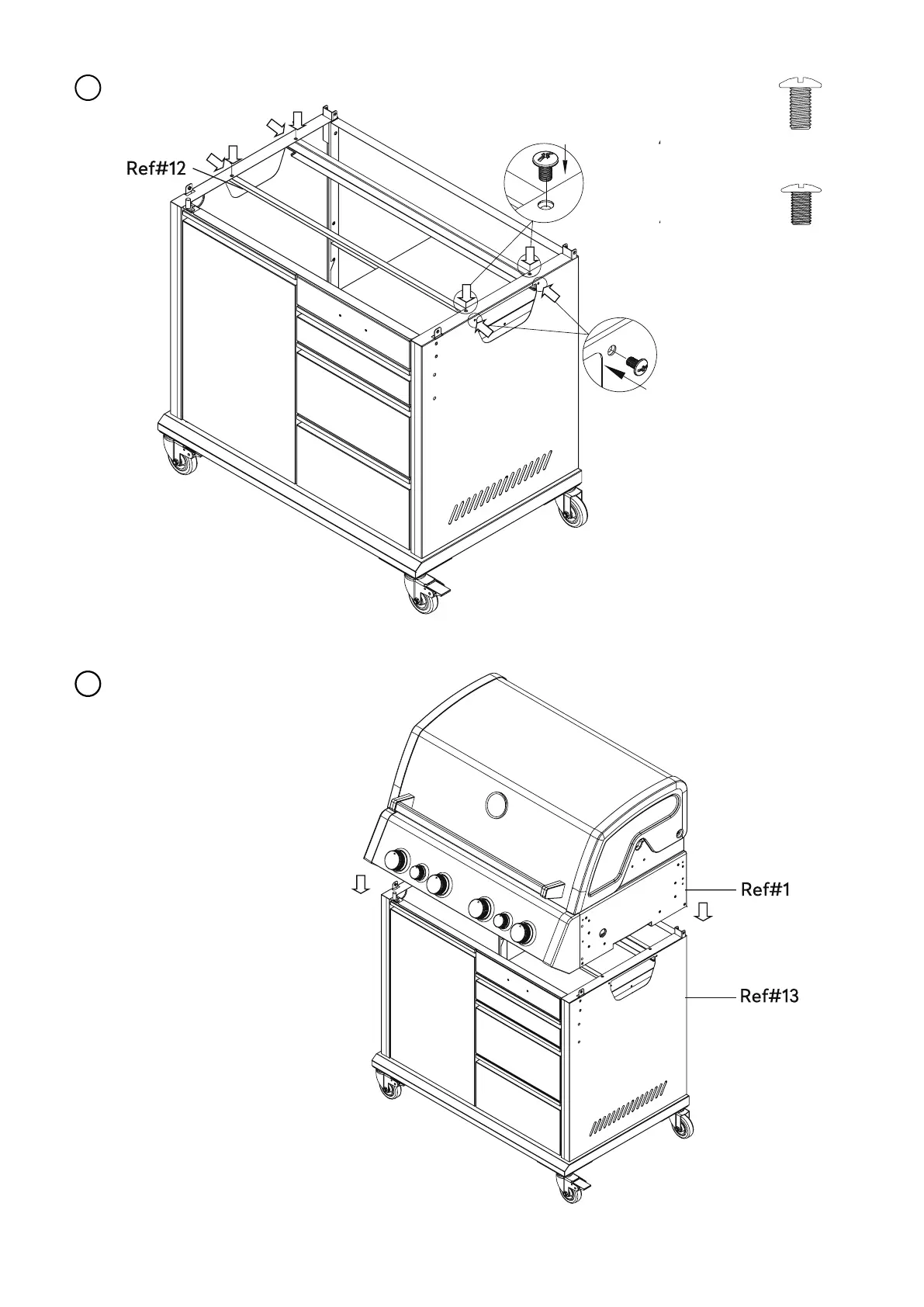 Ref#12

Ref#1

Ref#13