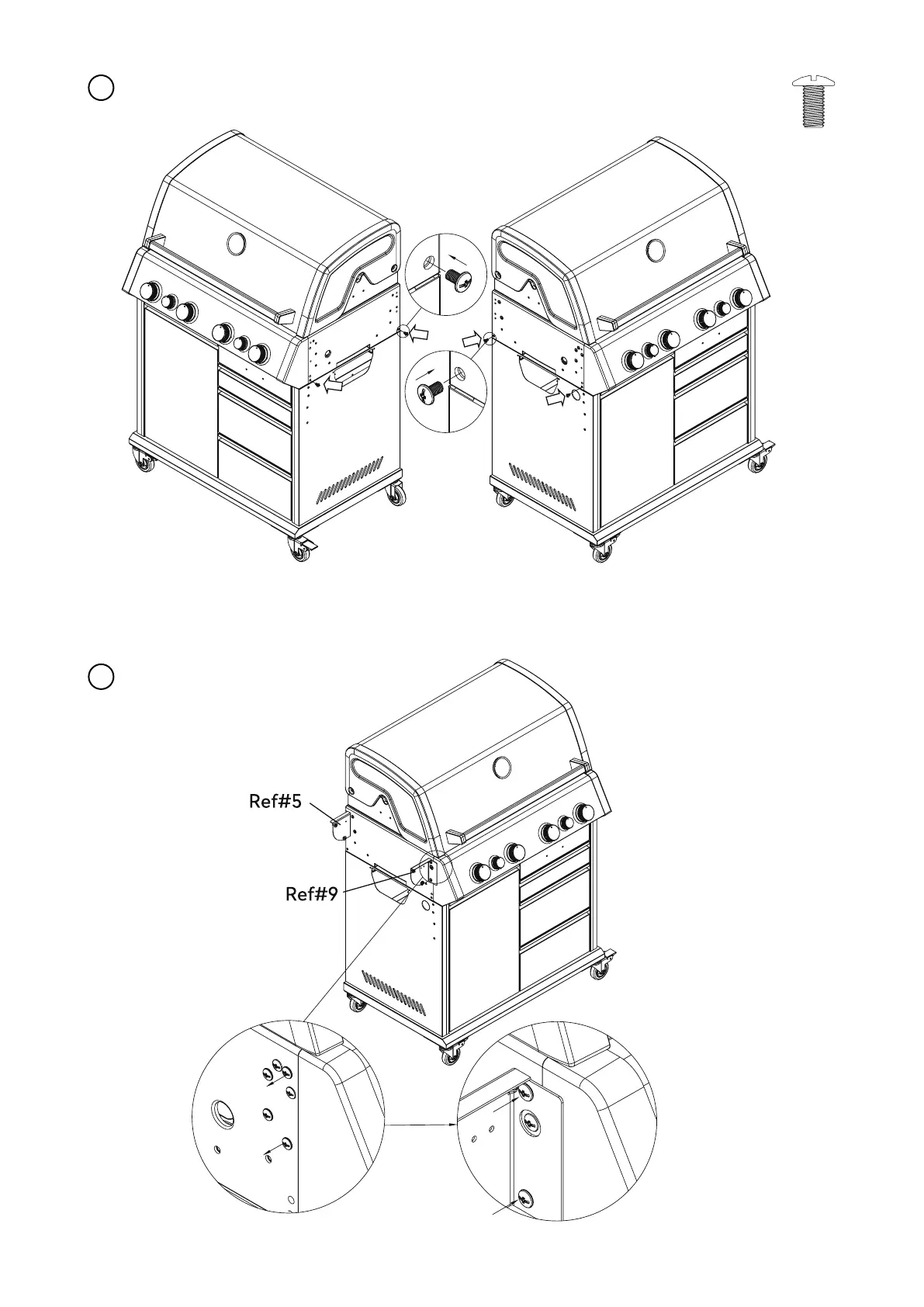 Ref#5

Ref#9