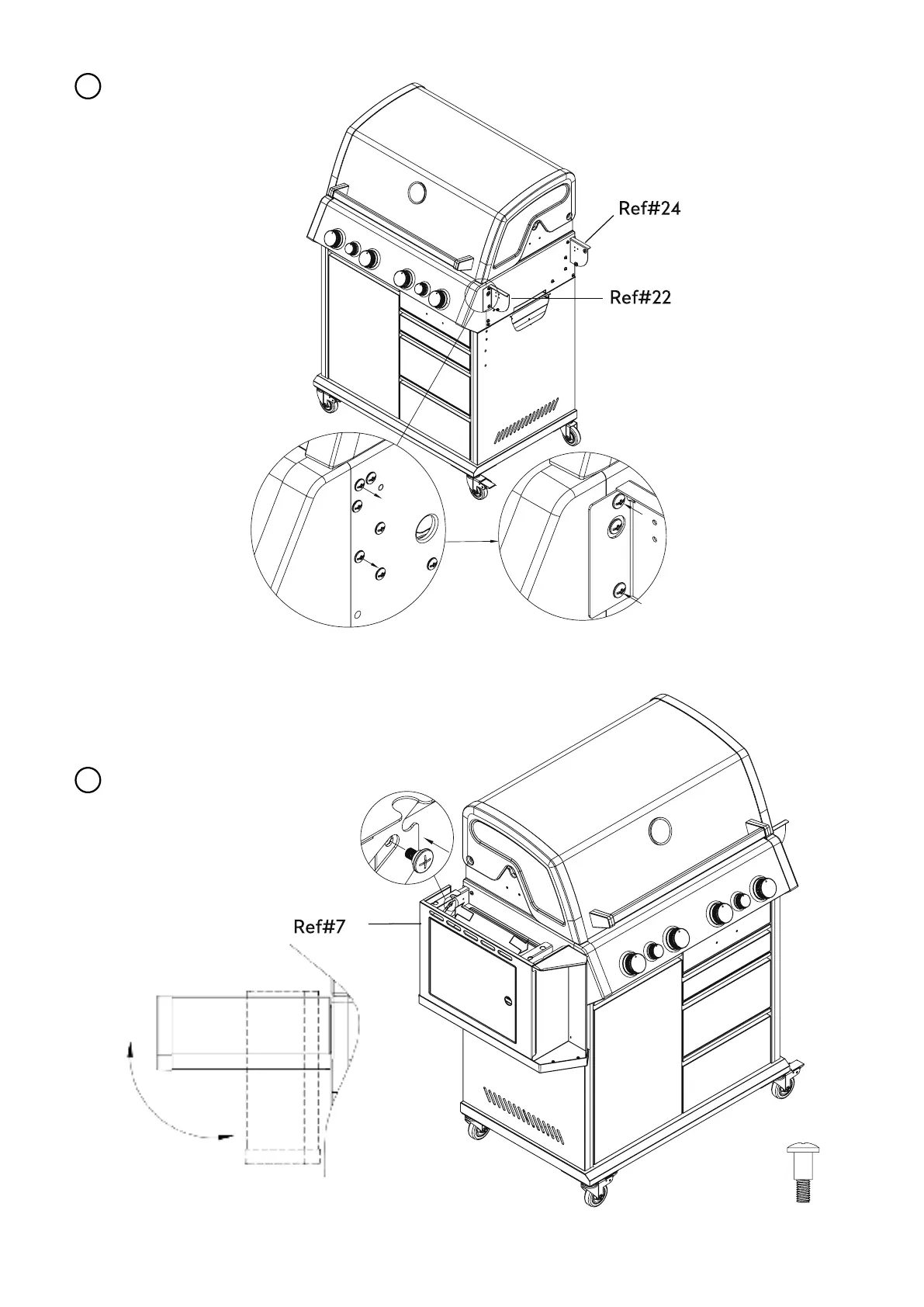 Ref#24

Ref#22

Ref#7