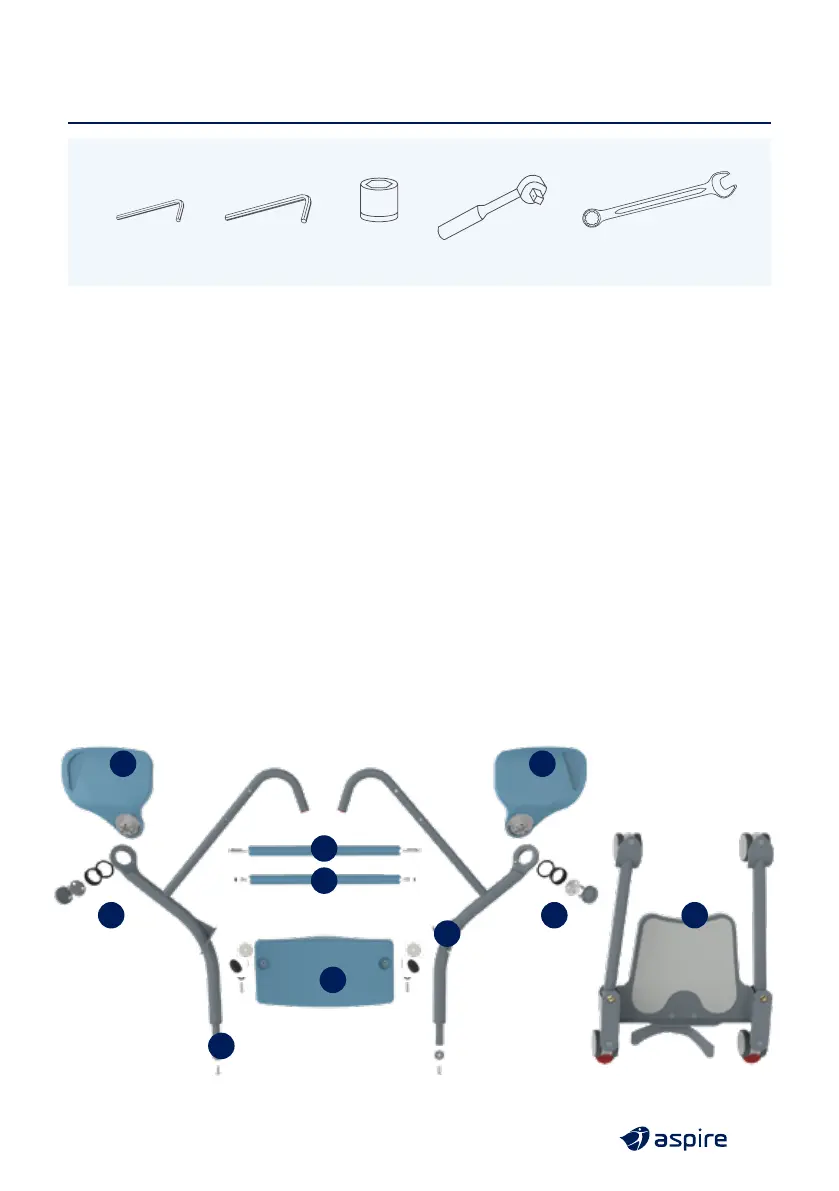 aspire