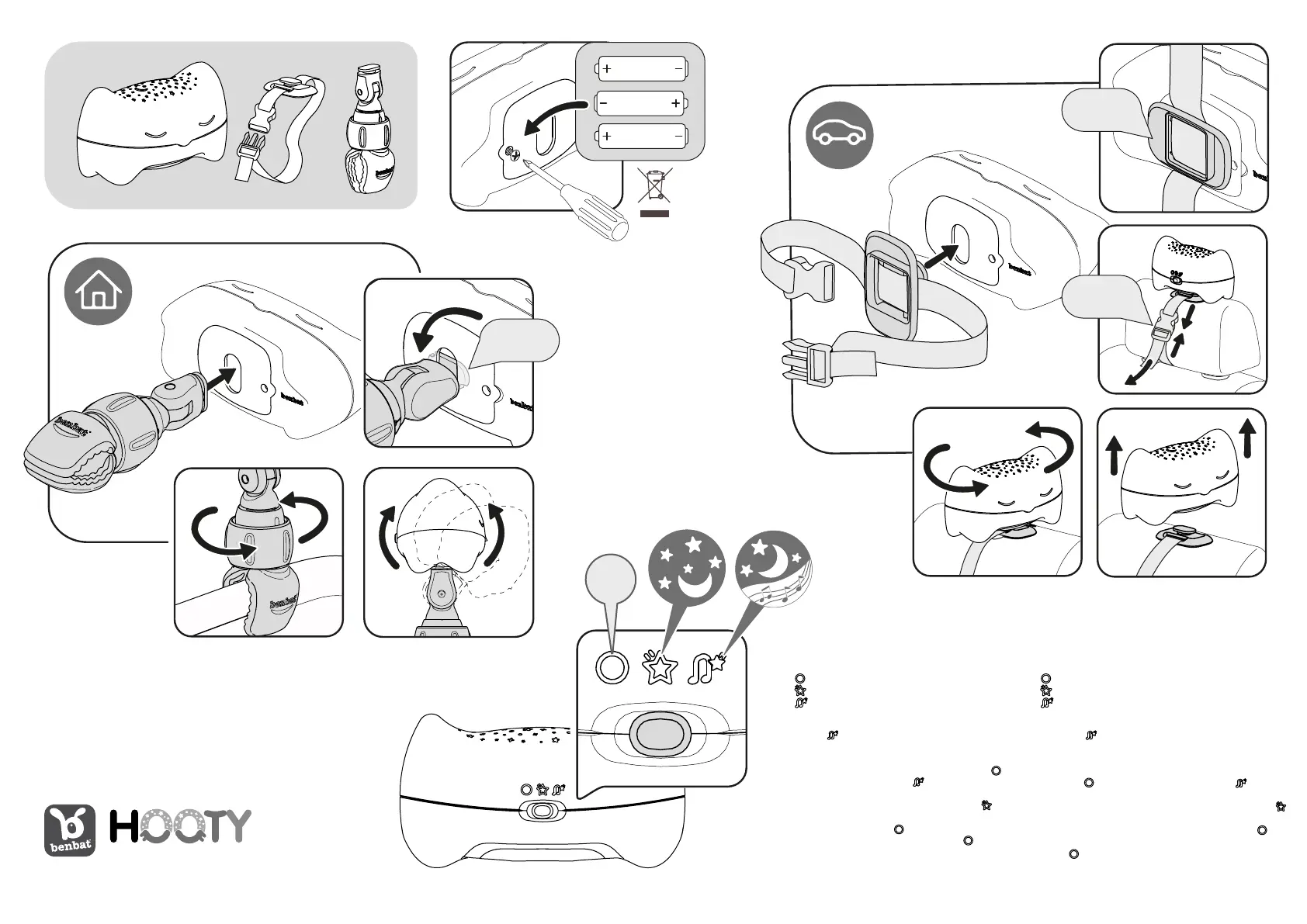 benbat

benbat

benbat

benbat

benbat

benbat

benbat

benbat

HOOTY