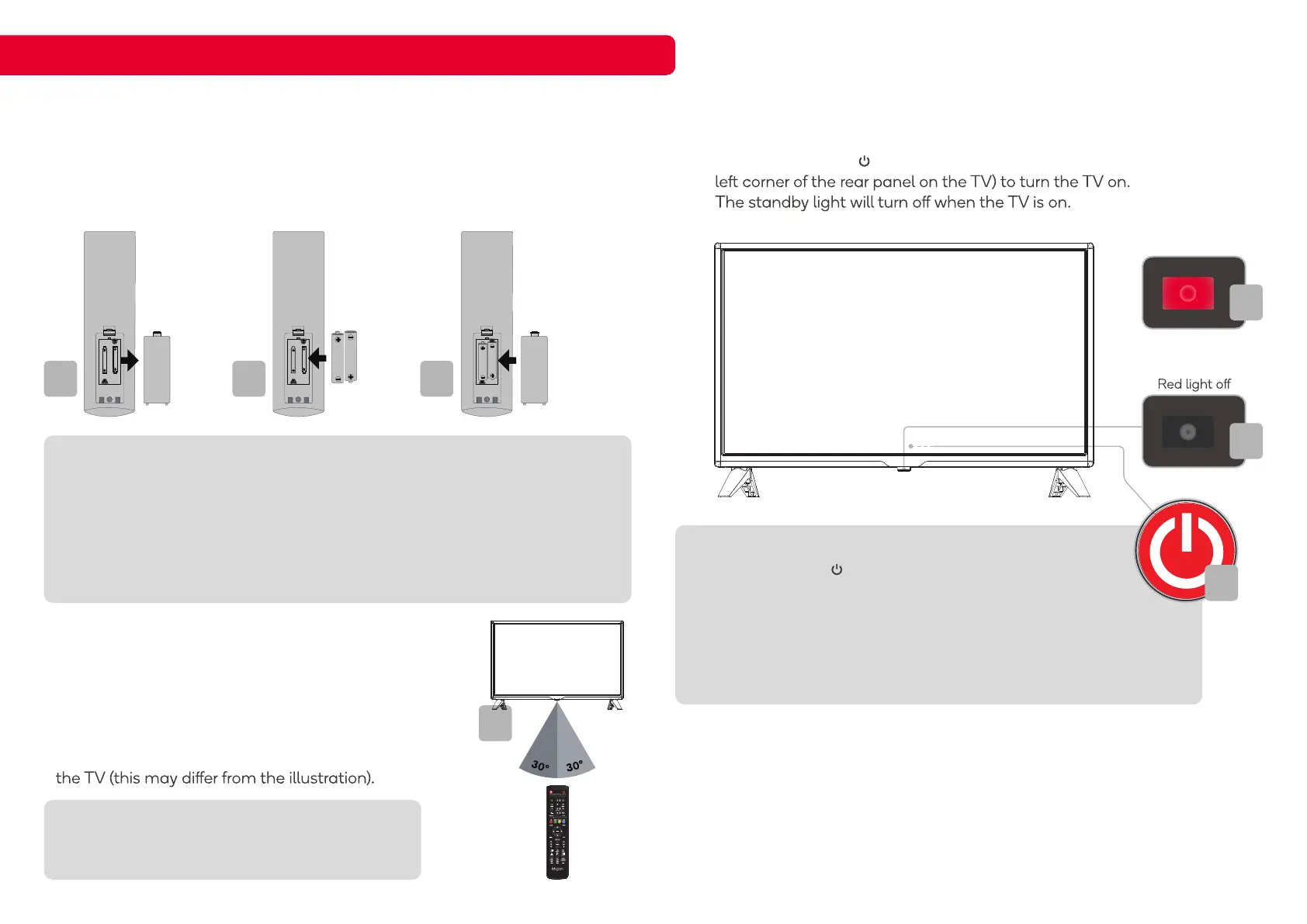 left corner of the rear panel on the TV) to turn the TV on. The standby light will turn off when the TV is on.

Red light off

the TV (this may differ from the illustration).

30° 30°