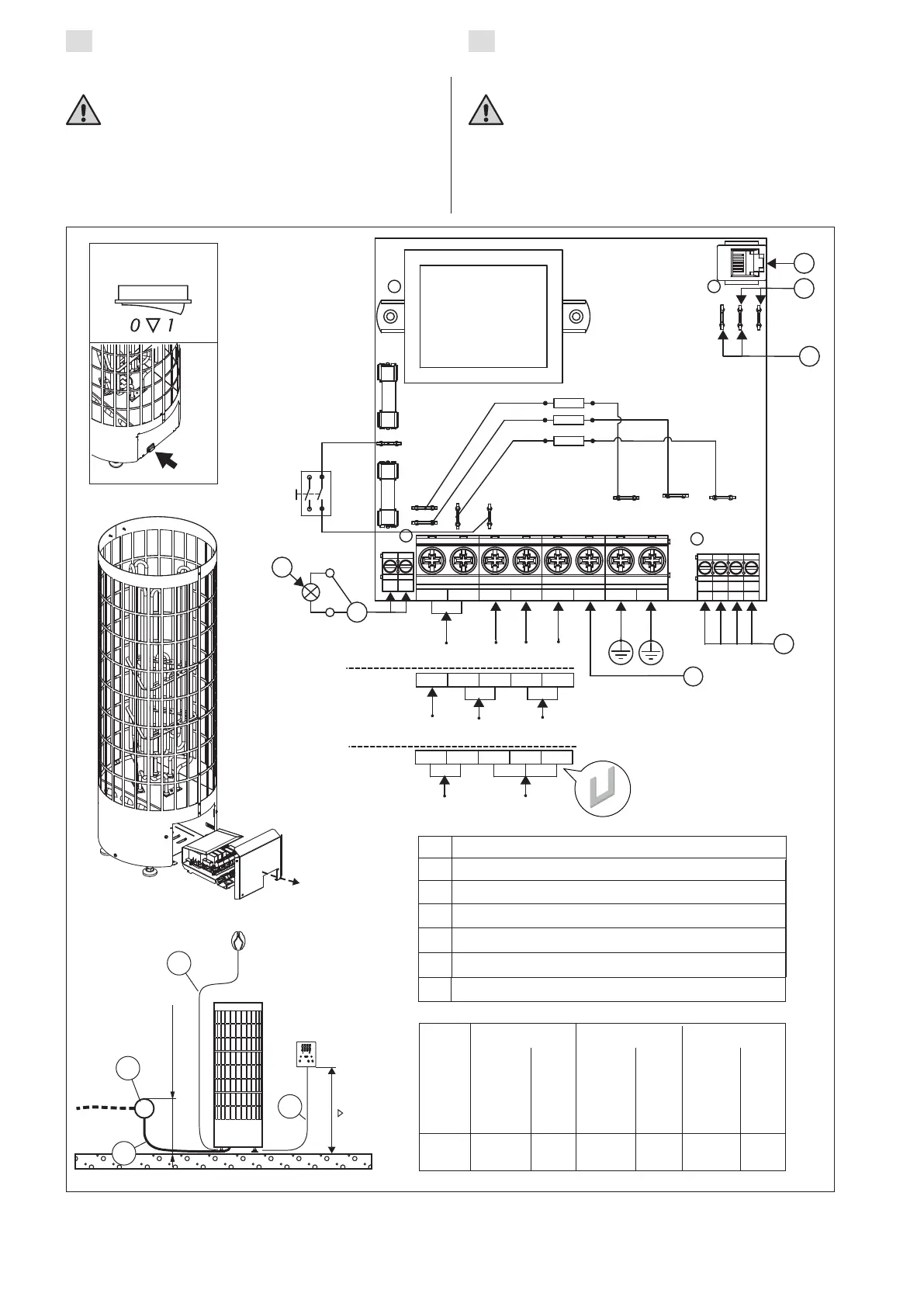 0 ▽ 1