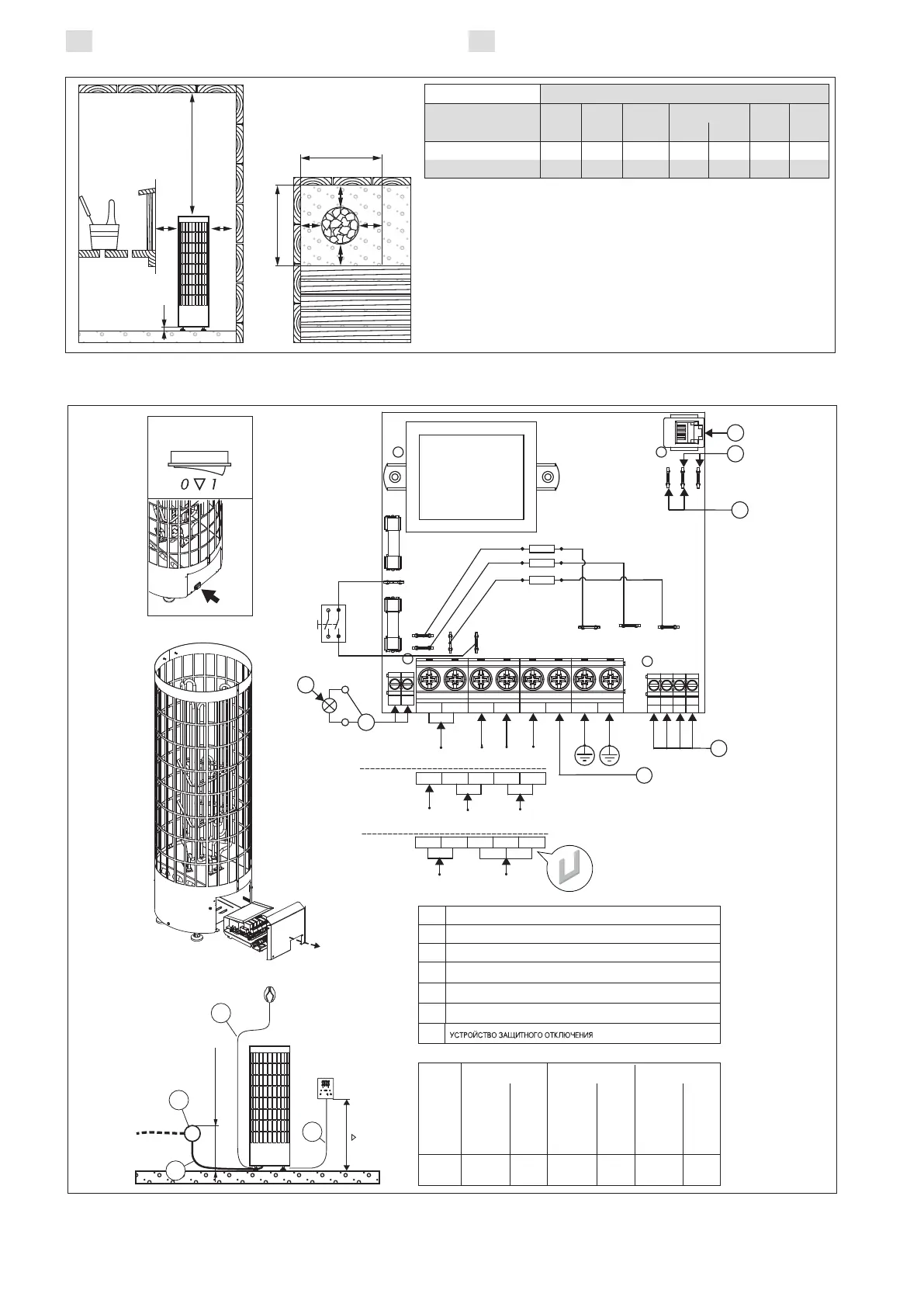 0 ▽ 1

УСТРОЙСТВО ЗАЩИТНОГО ОТКЛЮЧЕНИЯ