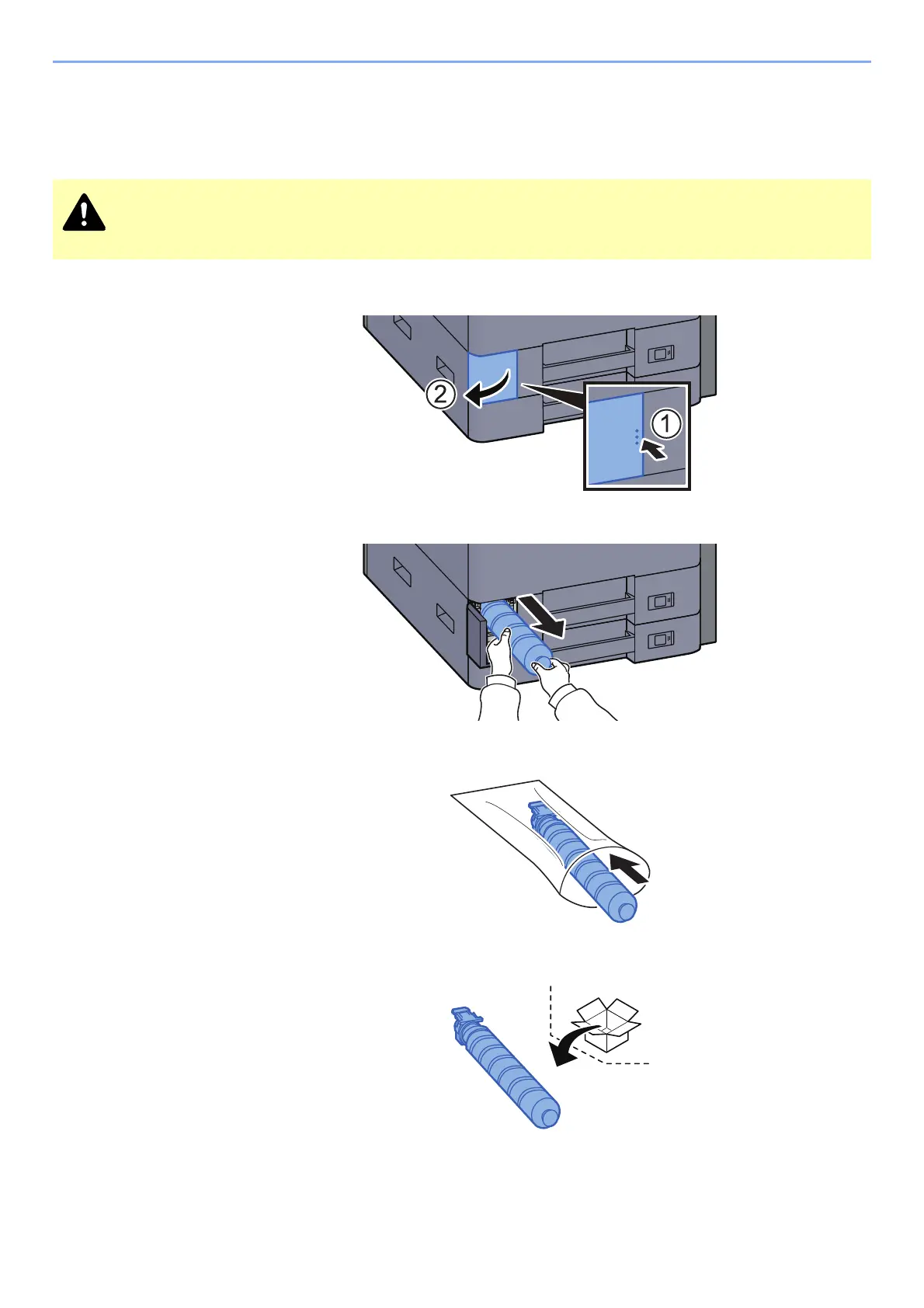 ②

①