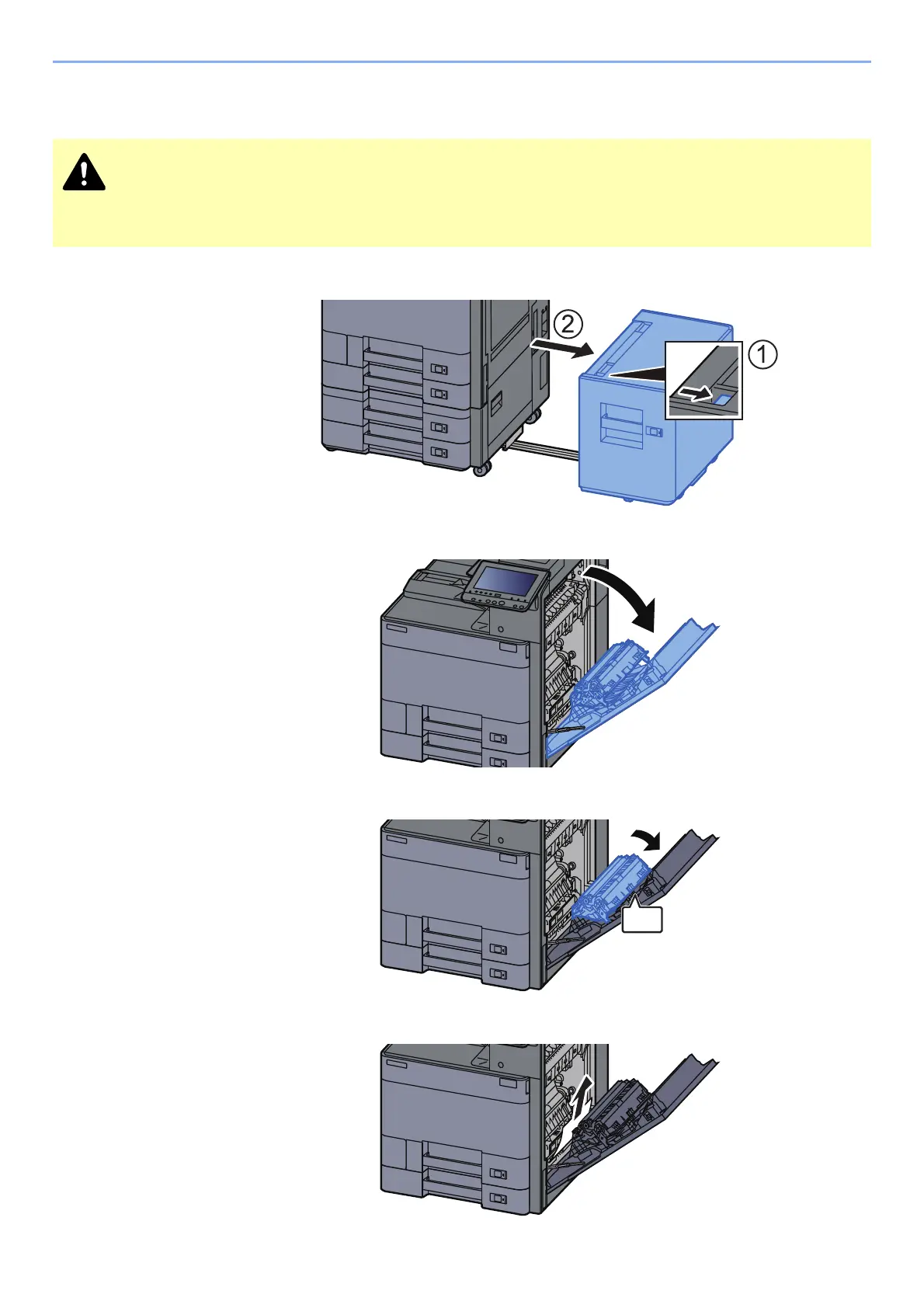 ②

①