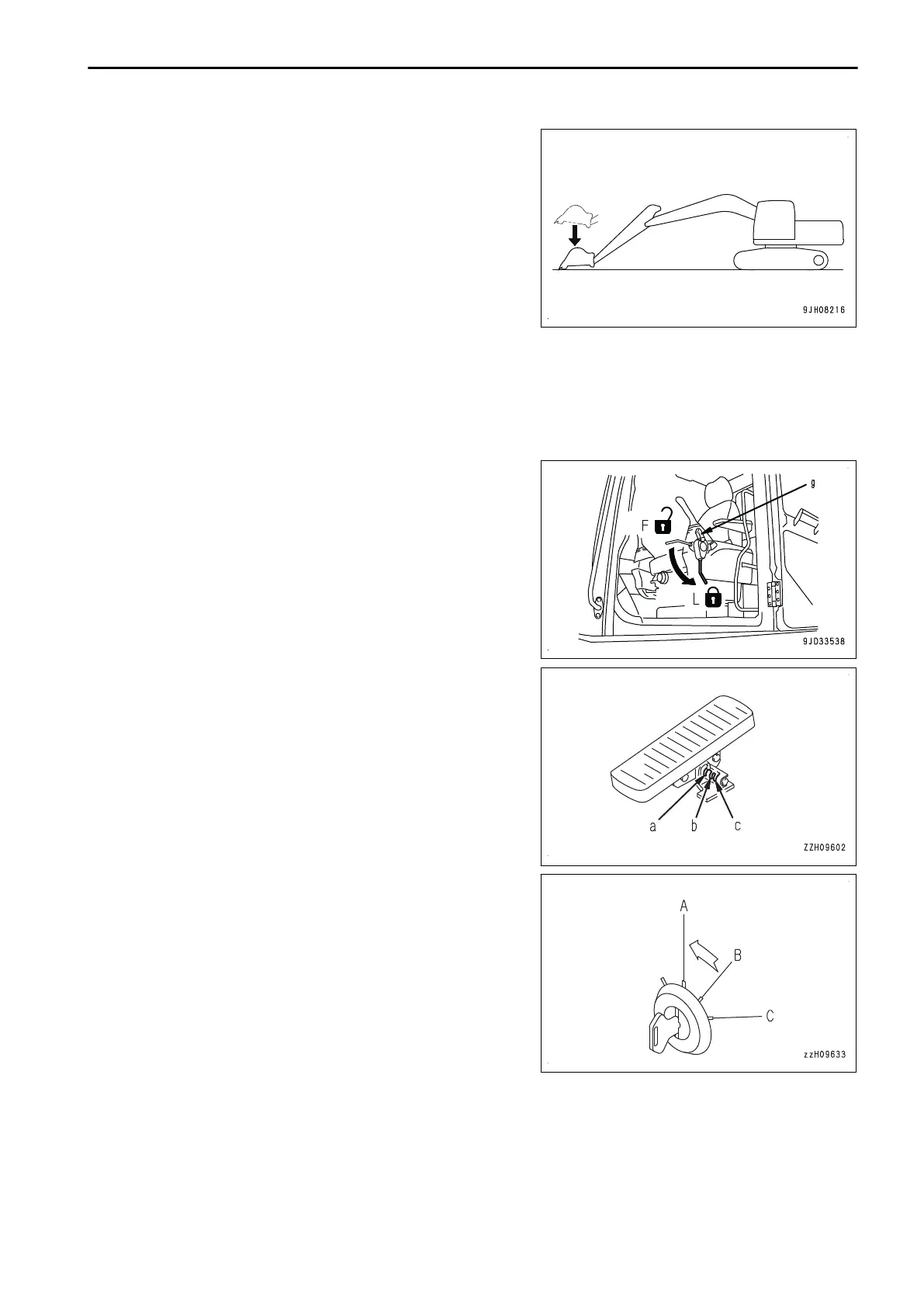 9JH08216

g

F

L

9JD33538

a b c

ZZH09602

A

B

C

zzH09633