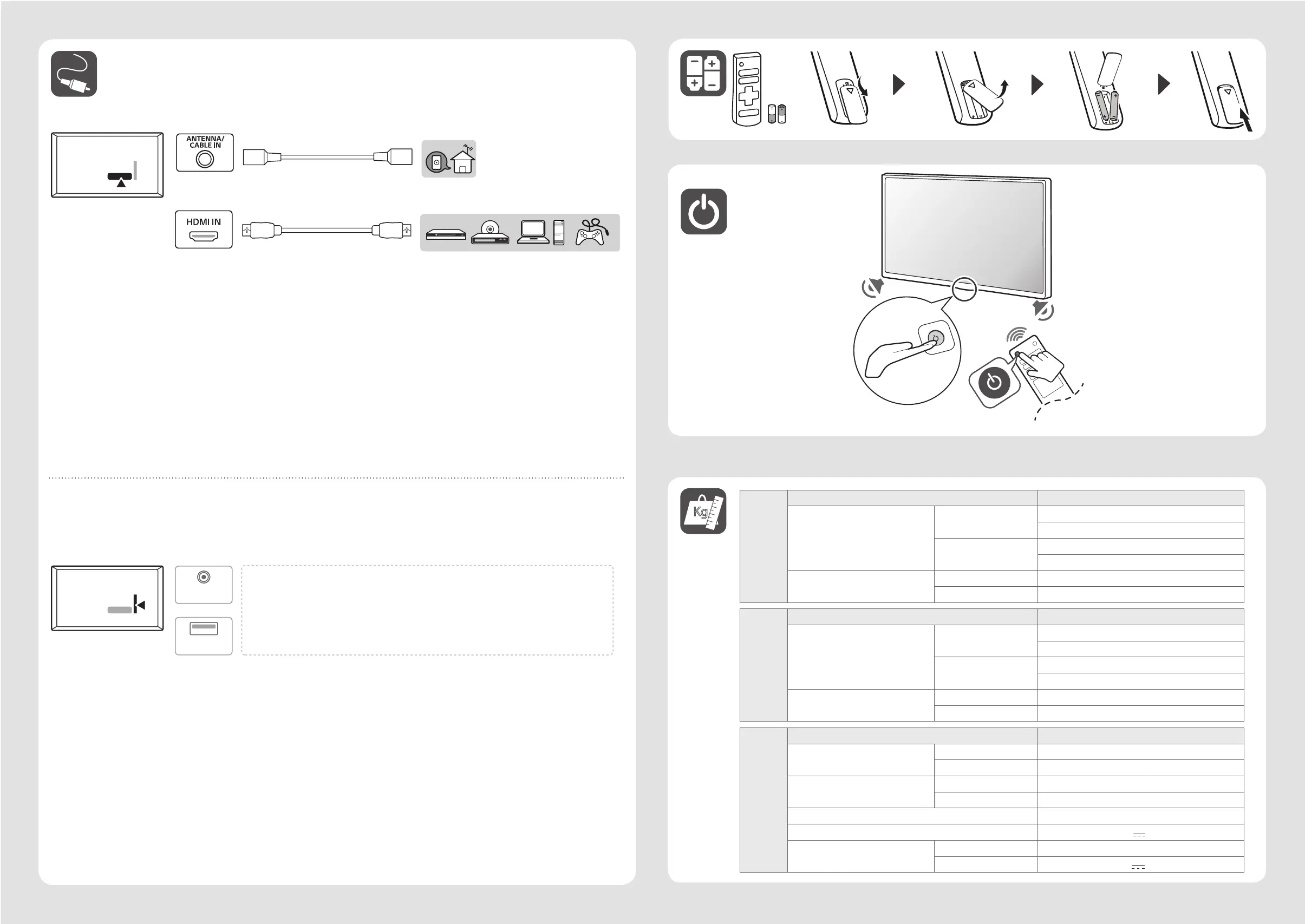 ANTENNA/ CABLE IN

HDMI IN

Kg