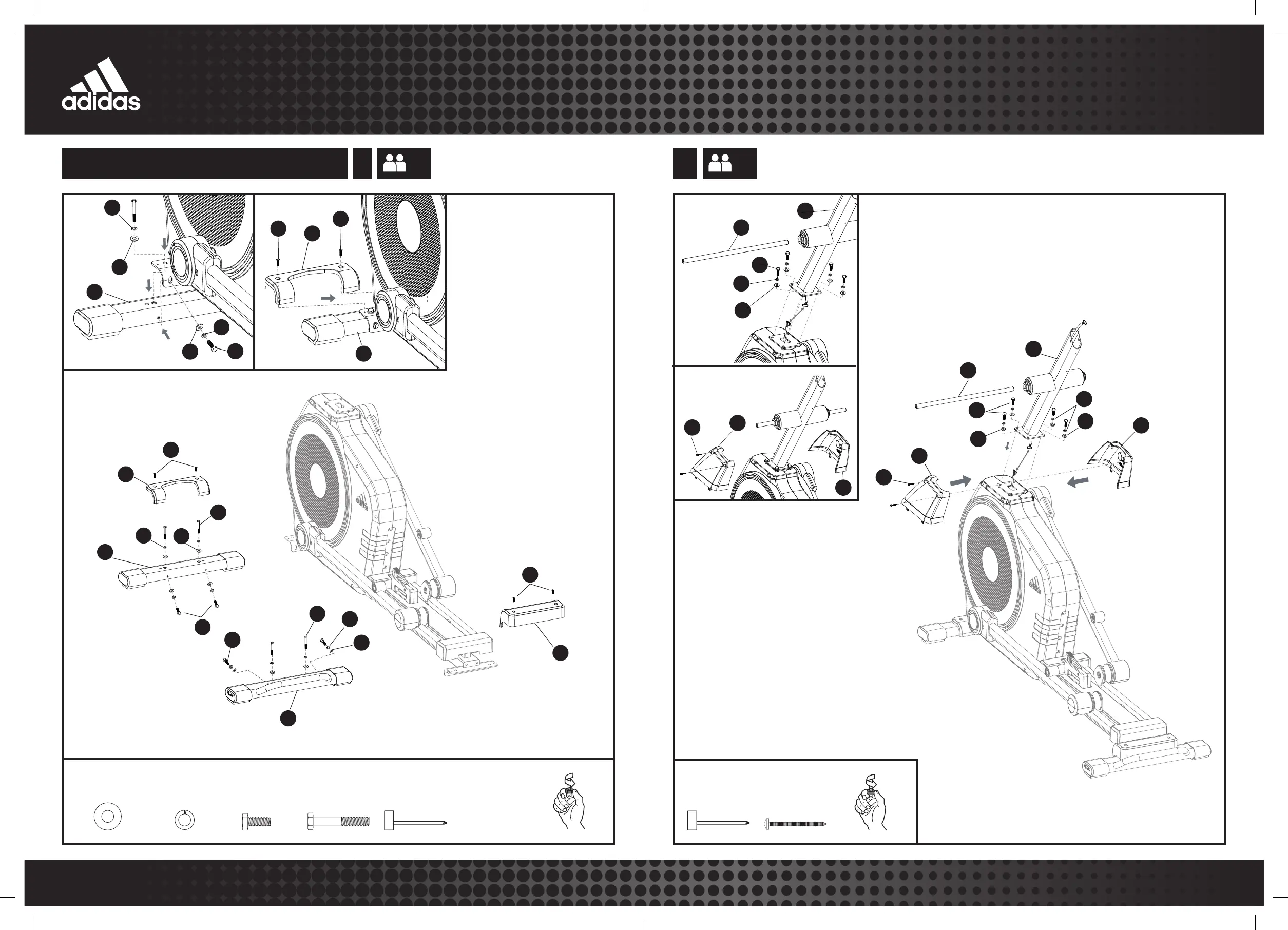 adidas