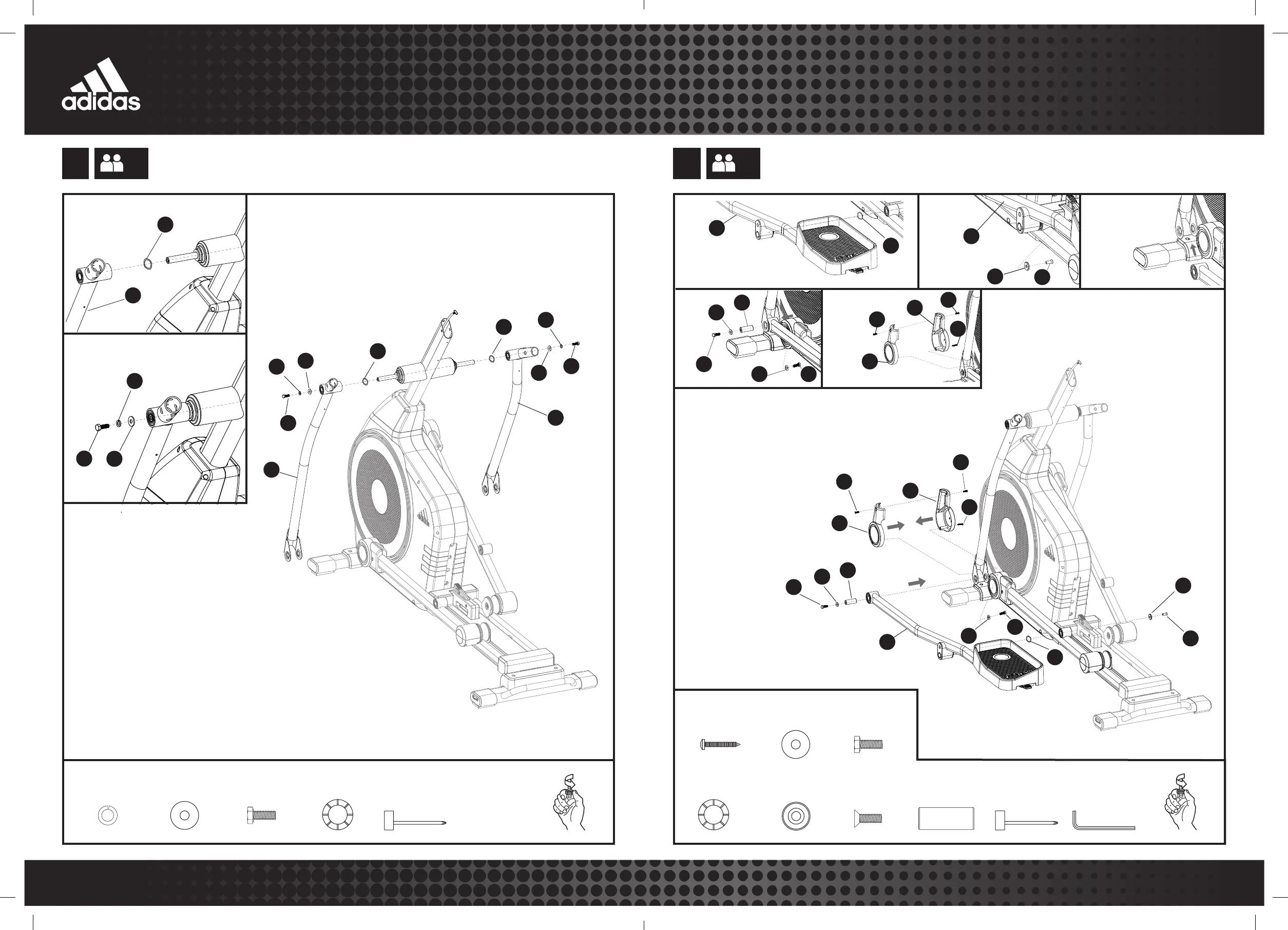 adidas