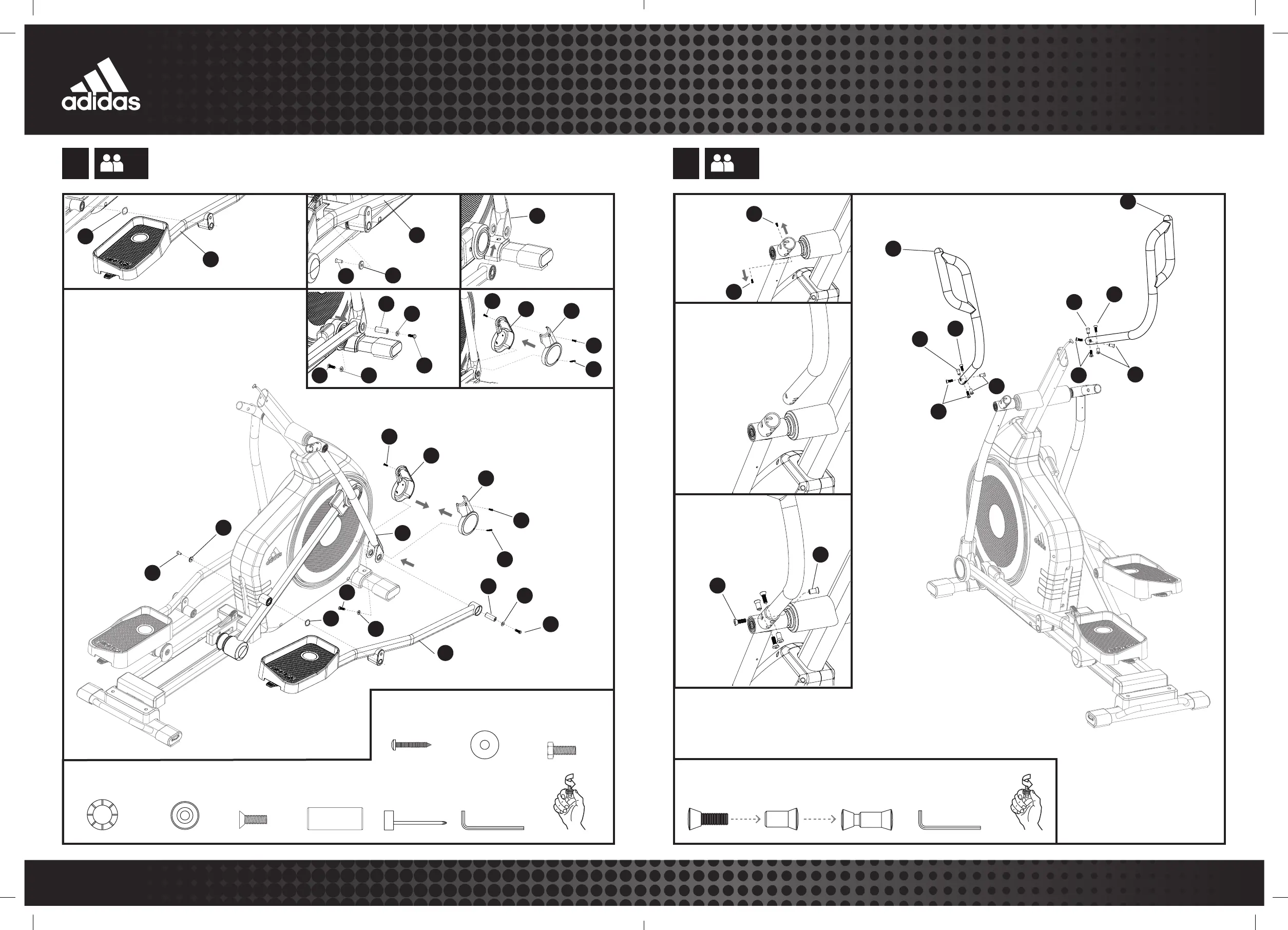 adidas