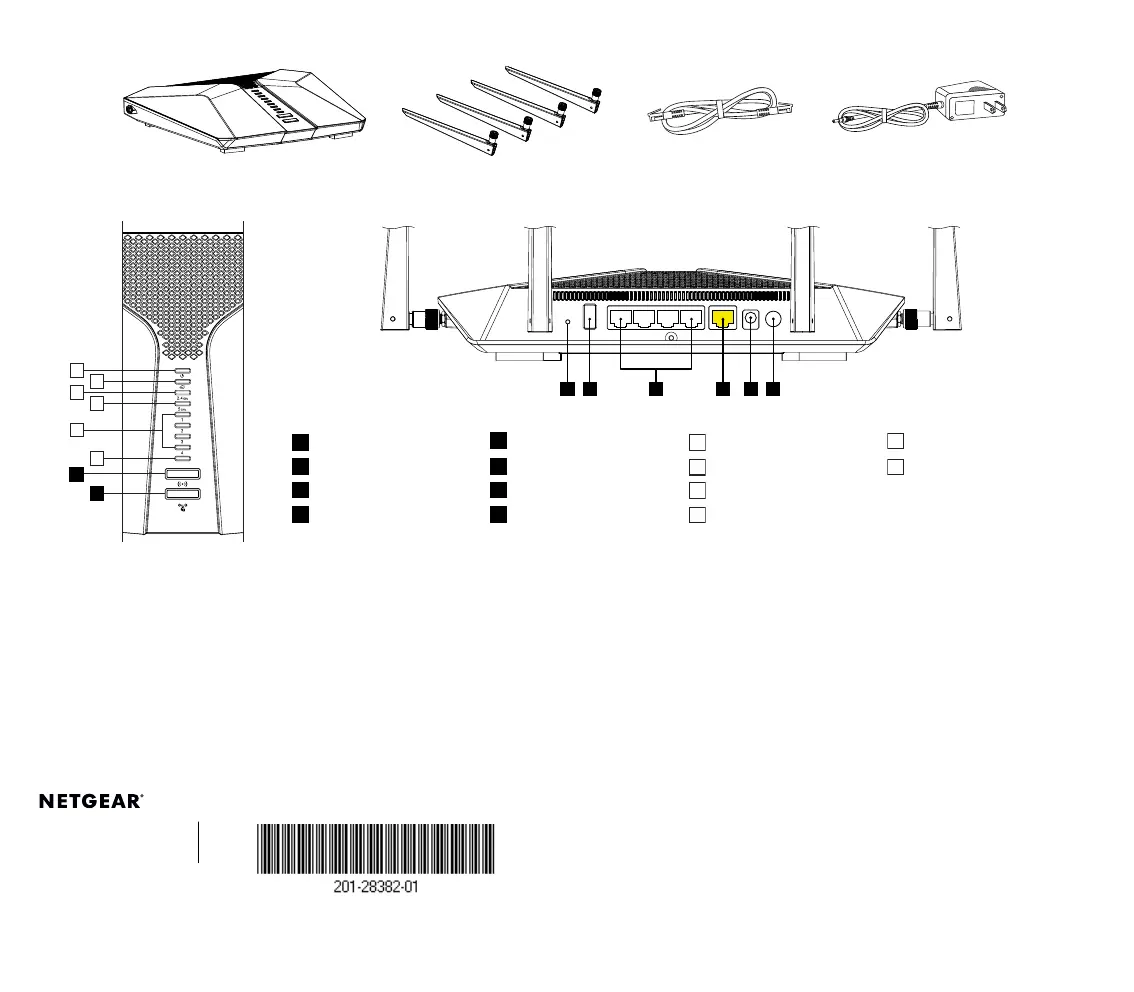 NETGEAR®

201-28382-01