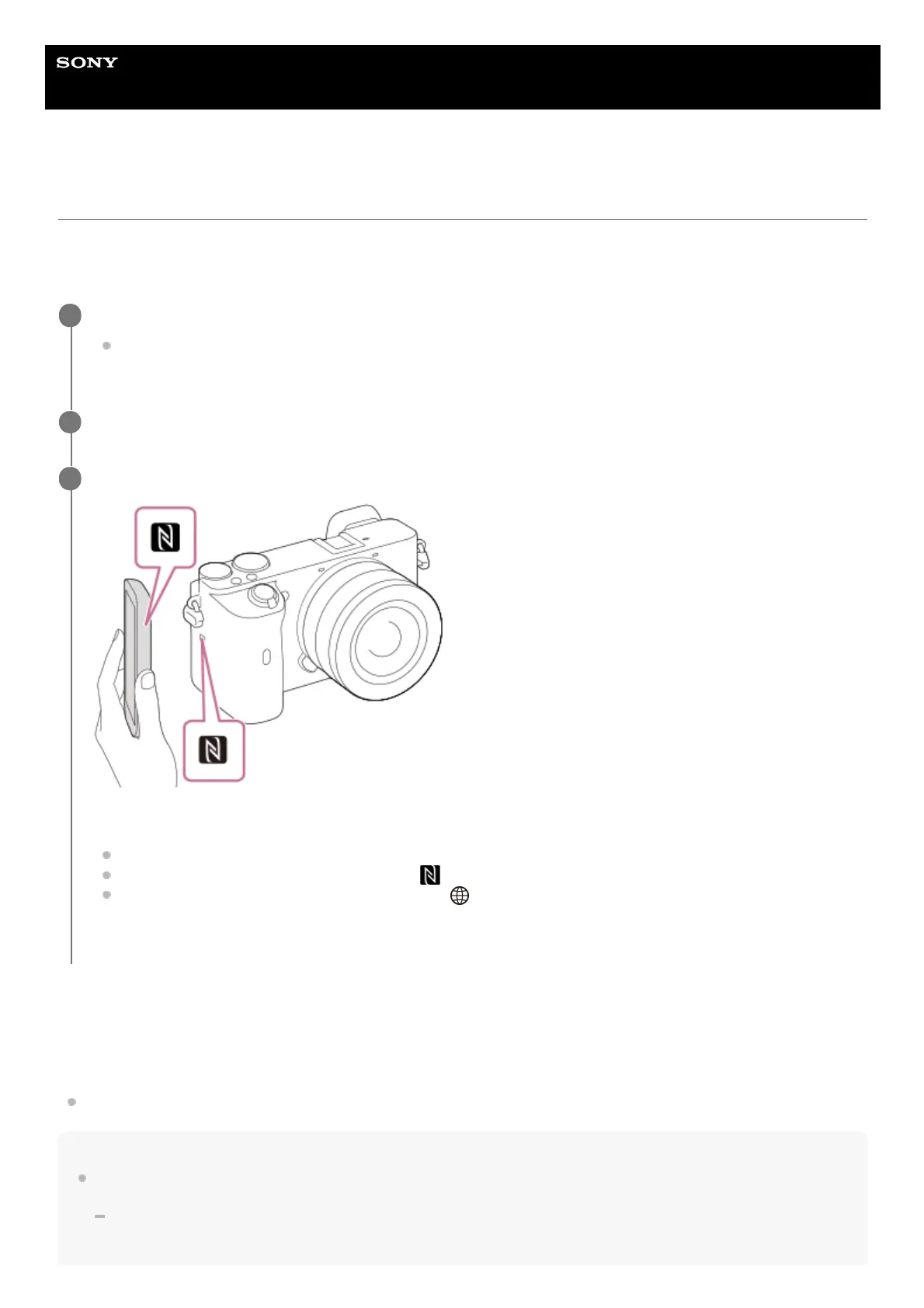 SONY