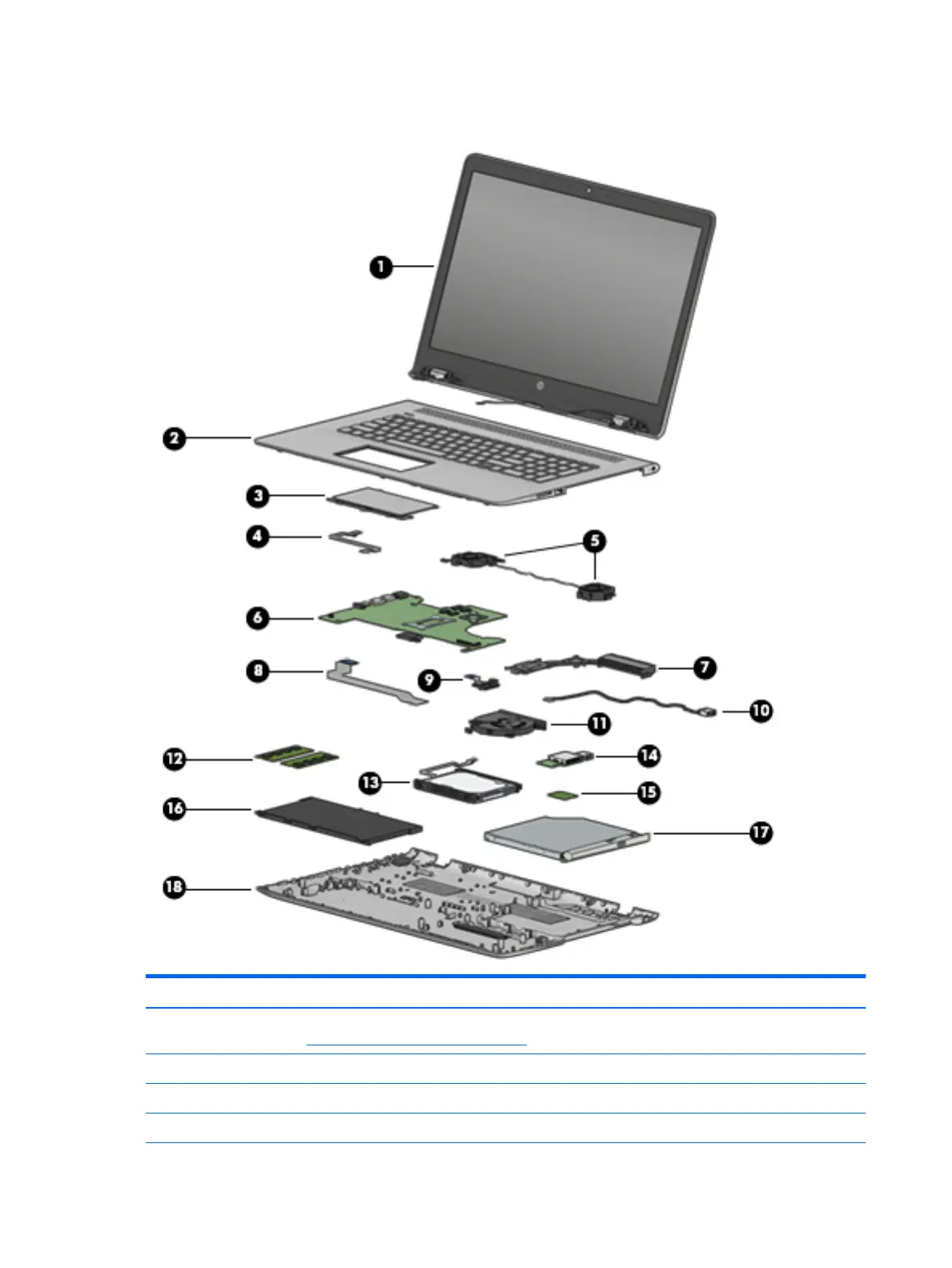 1
2
3
4
5
6
7
8
9
10
11
12
13
14
15
16
17
18