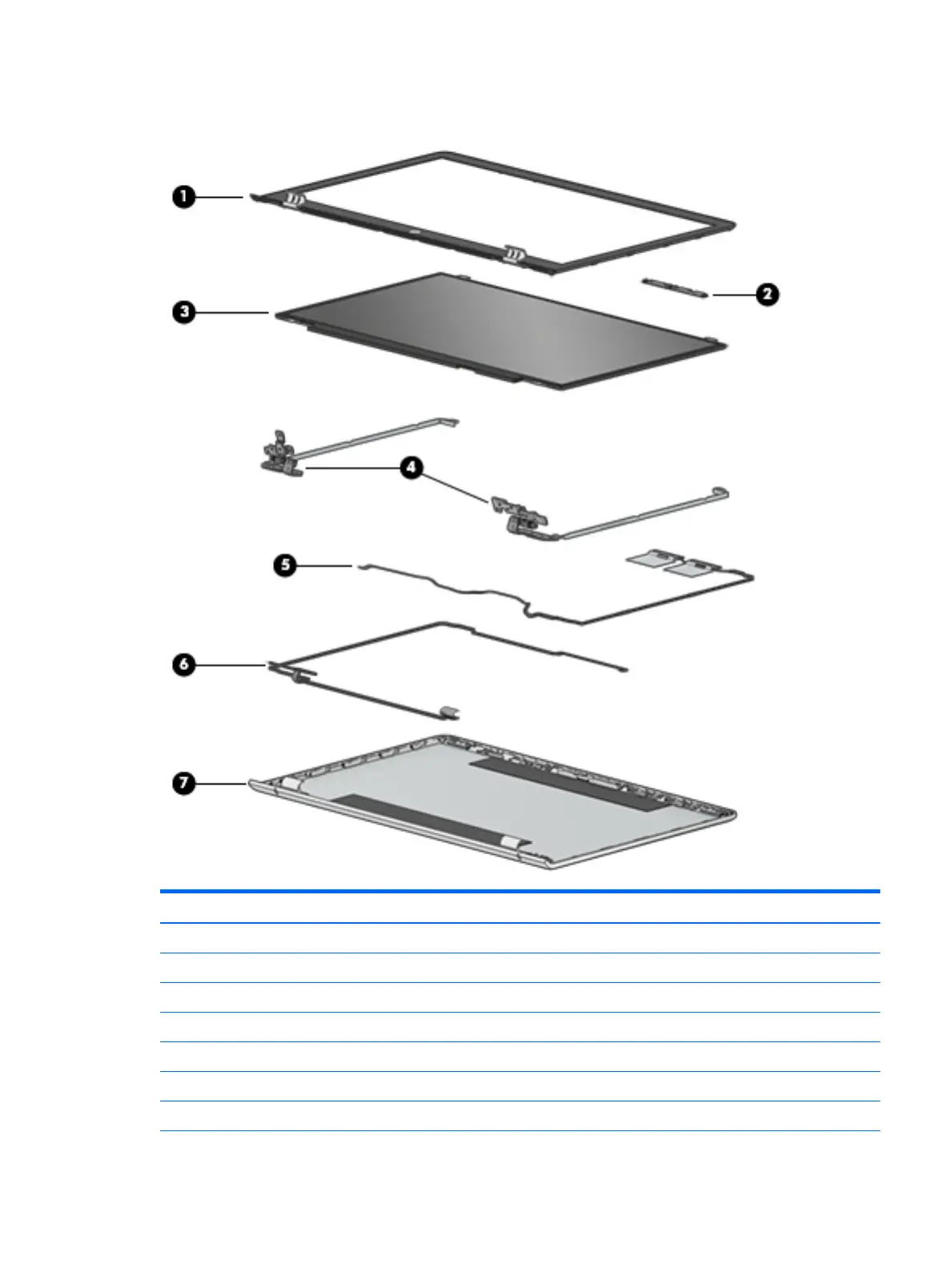 1
2
3
4
5
6
7