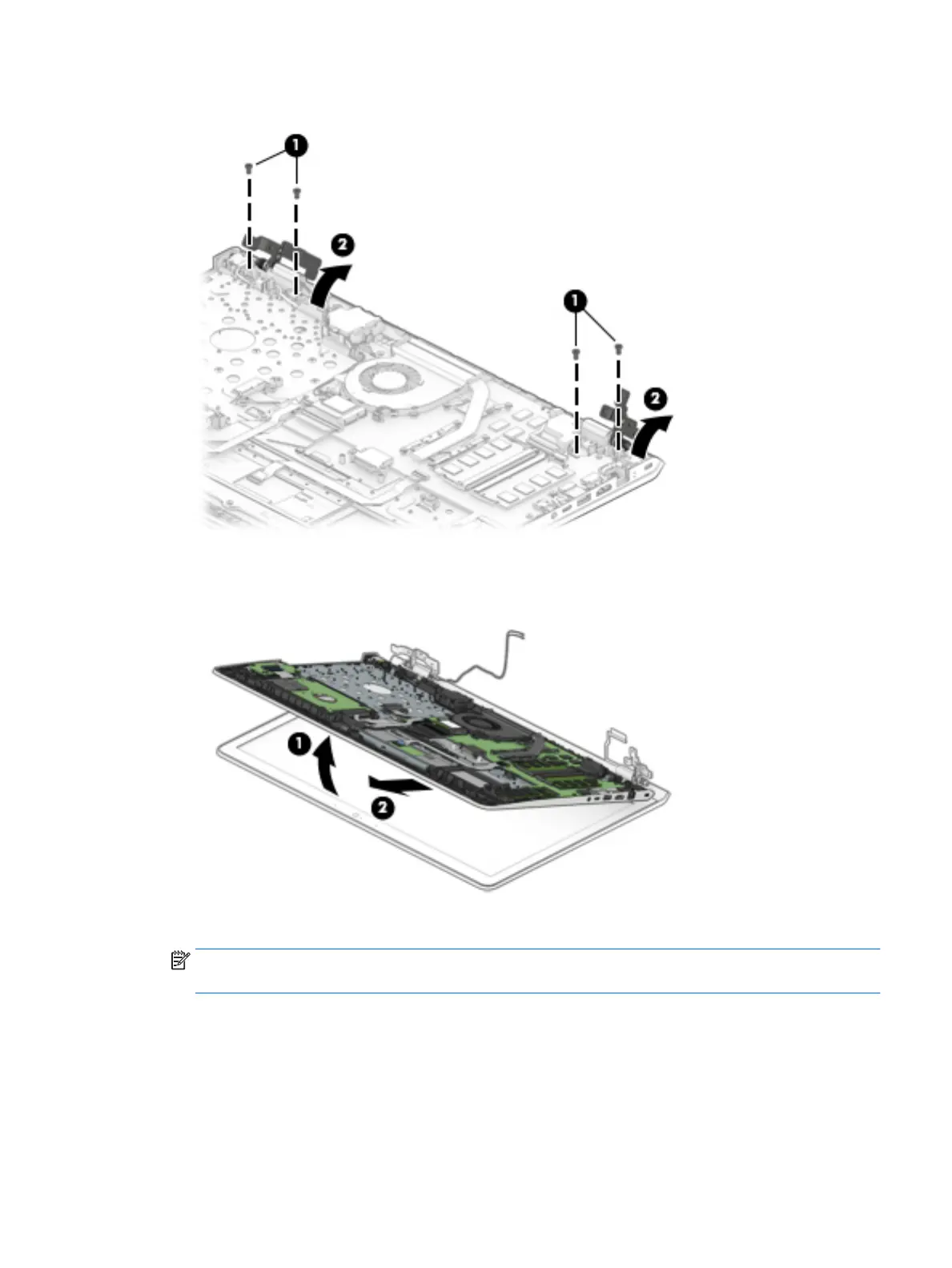 1

2

1

2

1

2