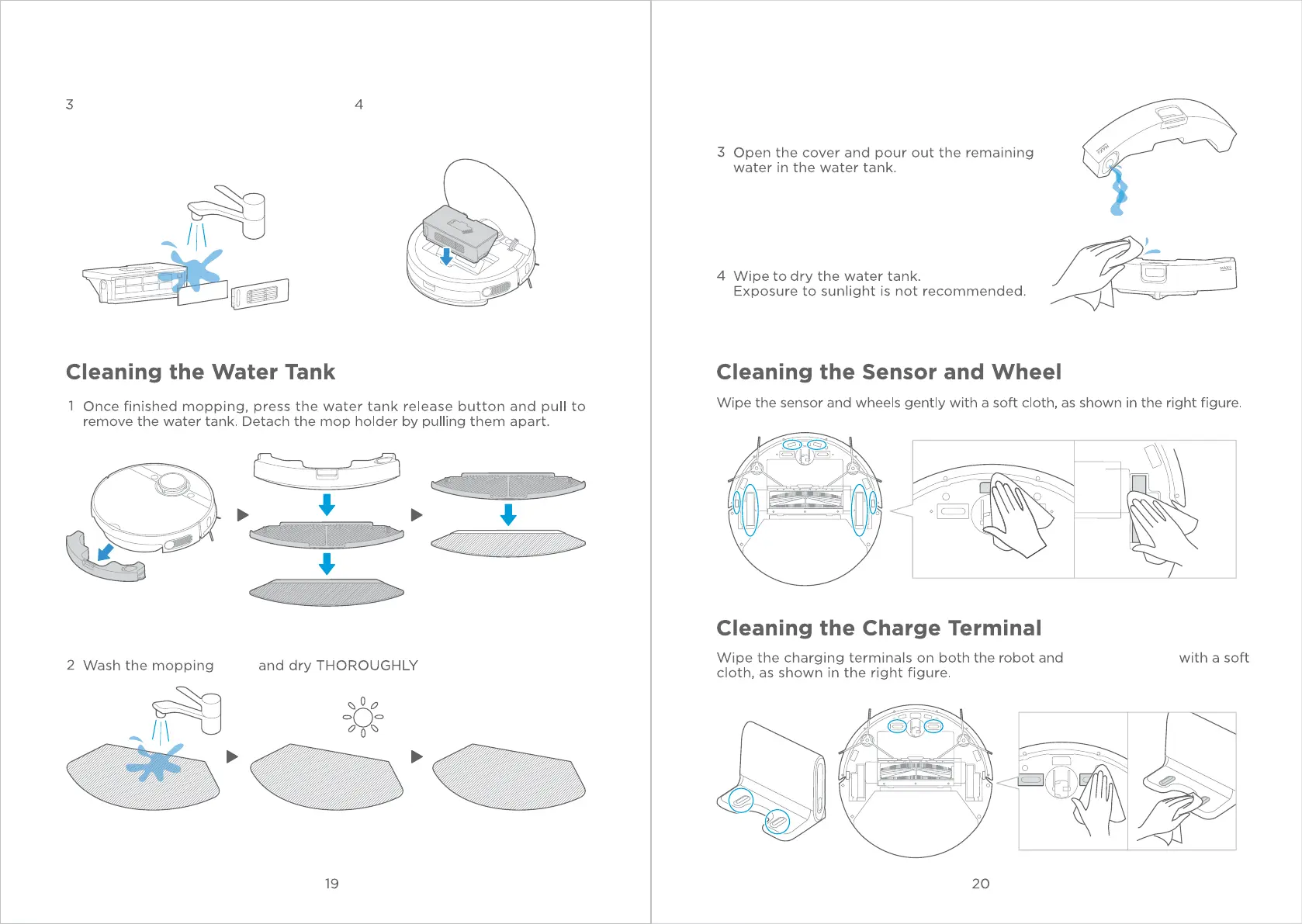 3

4

Cleaning the Water Tank

1 Once finished mopping, press the water tank release button and pull to remove the water tank. Detach the mop holder by pulling them apart.

2 Wash the mopping and dry THOROUGHLY

19

3 Open the cover and pour out the remaining water in the water tank.

4 Wipe to dry the water tank. Exposure to sunlight is not recommended.

Cleaning the Sensor and Wheel

Wipe the sensor and wheels gently with a soft cloth, as shown in the right figure.

Cleaning the Charge Terminal

Wipe the charging terminals on both the robot and with a soft cloth, as shown in the right figure.

20