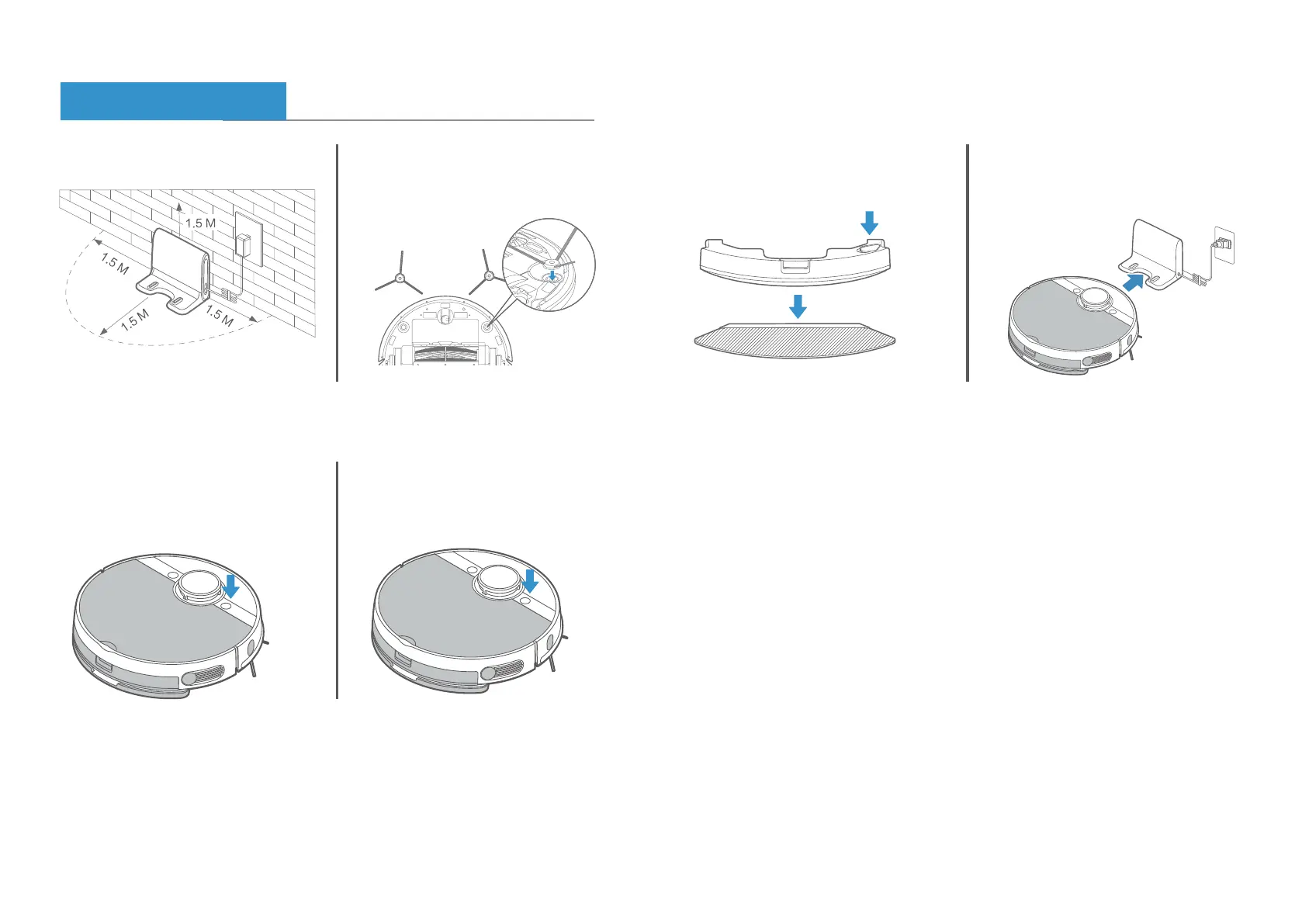 1.5 M

1.5 M

1.5 M

1.5 M