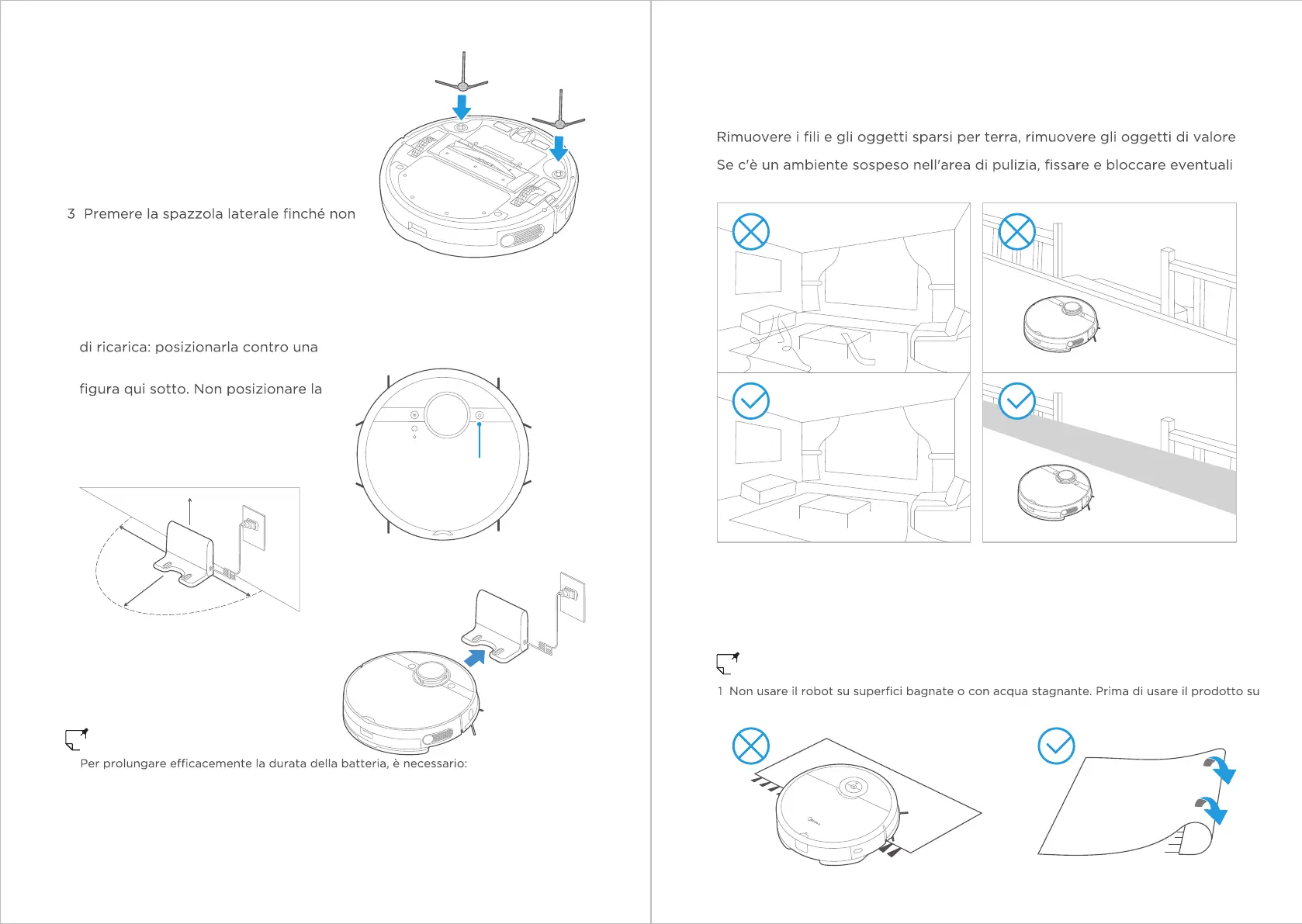 3 Premere la spazzola laterale finché non

di ricarica: posizionarla contro una

figura qui sotto. Non posizionare la

Per prolungare efficacemente la durata della batteria, è necessario:

Rimuovere i fili e gli oggetti sparsi per terra, rimuovere gli oggetti di valore

Se c'è un ambiente sospeso nell'area di pulizia, fissare e bloccare eventuali

1 Non usare il robot su superfici bagnate o con acqua stagnante. Prima di usare il prodotto su