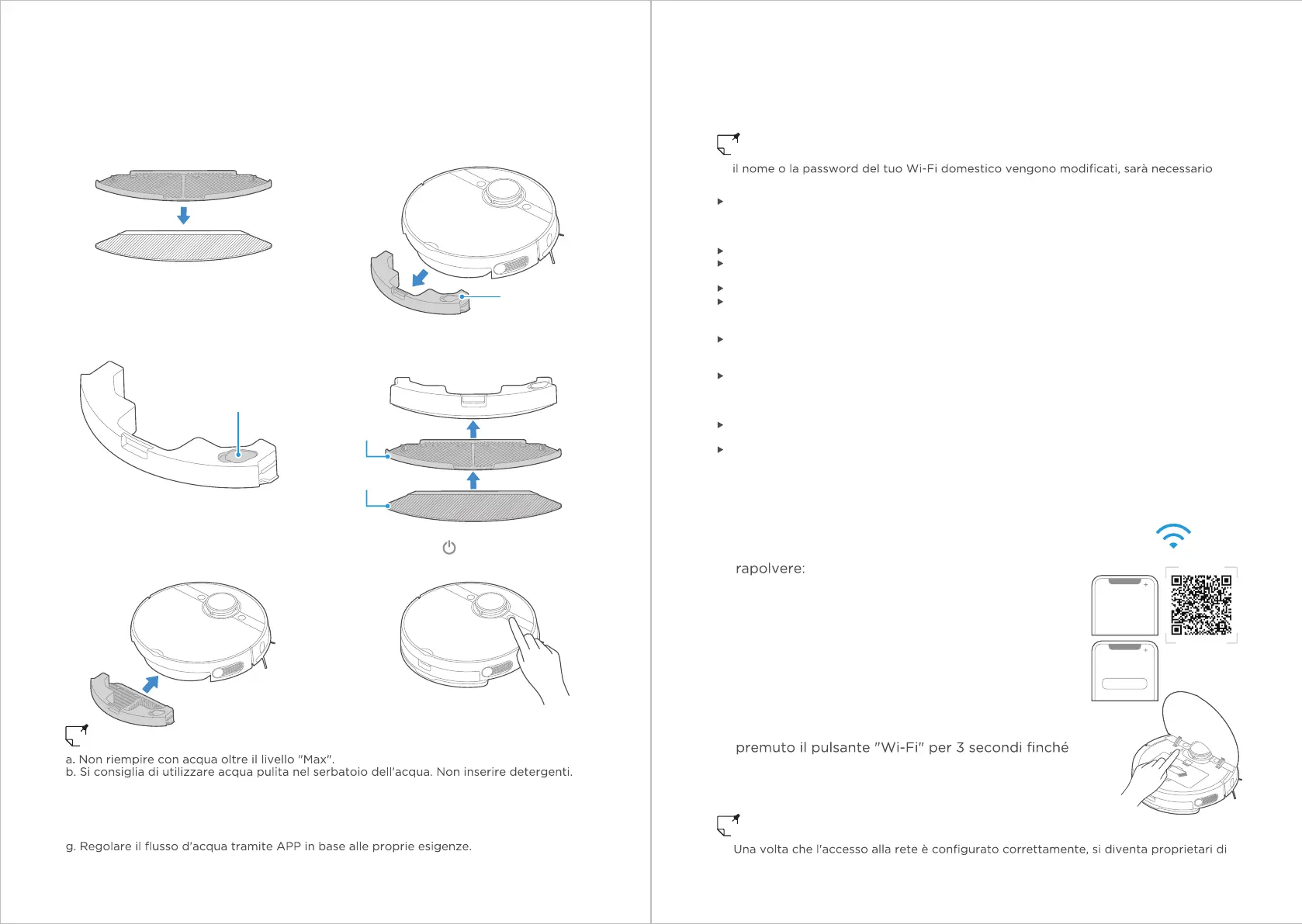 a. Non riempire con acqua oltre il livello "Max".
b. Si consiglia di utilizzare acqua pulita nel serbatoio dell'acqua. Non inserire detergenti.

g. Regolare il flusso d'acqua tramite APP in base alle proprie esigenze.

il nome o la password del tuo Wi-Fi domestico vengono modificati, sarà necessario

rapolvere:

premuto il pulsante "Wi-Fi" per 3 secondi finché

Una volta che l'accesso alla rete è configurato correttamente, si diventa proprietari di