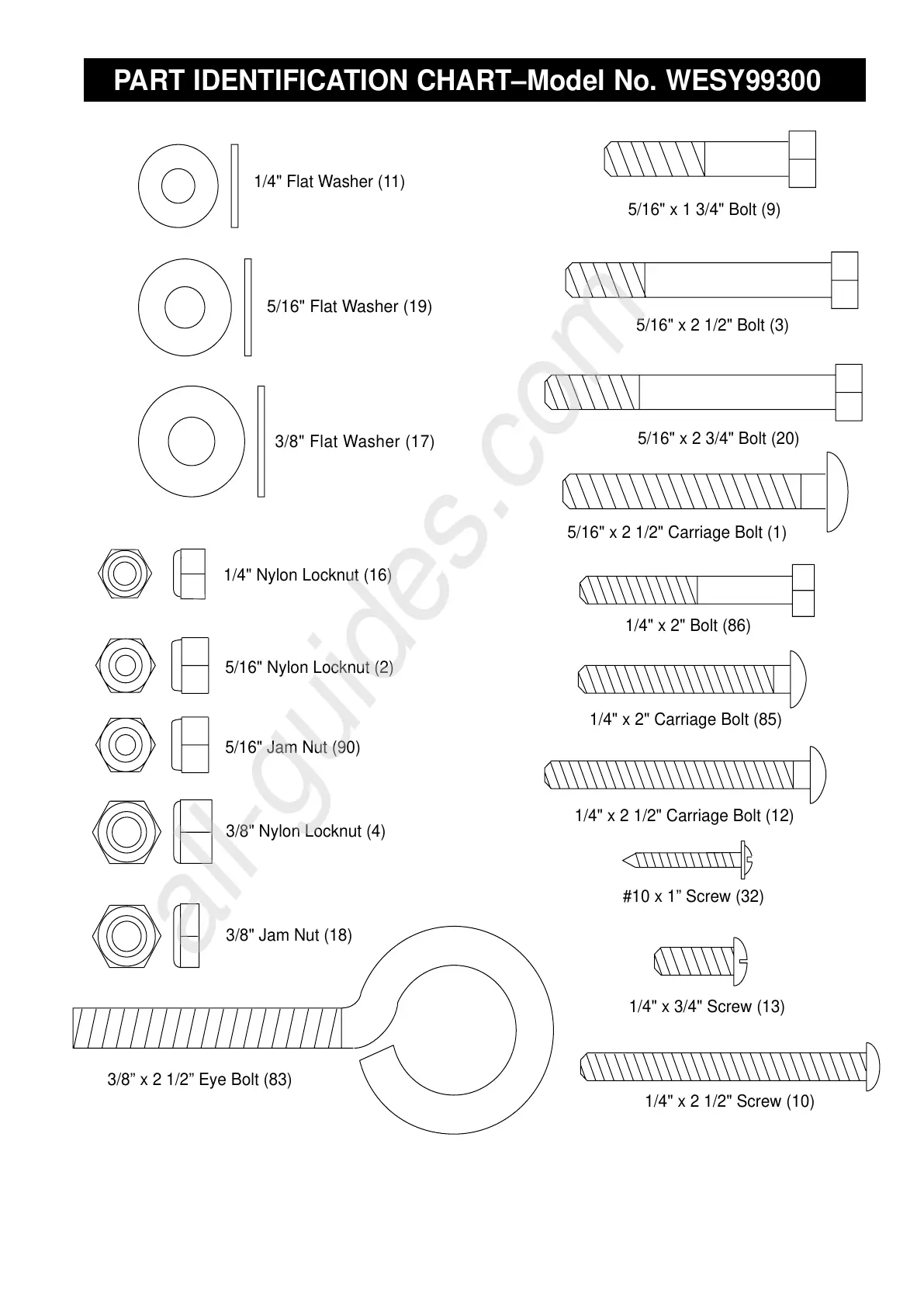 PART IDENTIFICATION CHART–Model No. WESY99300

1/4" Flat Washer (11)

5/16" Flat Washer (19)

3/8" Flat Washer (17)

1/4" Nylon Locknut (16)

5/16" Nylon Locknut (2)

5/16" Jam Nut (90)

3/8" Nylon Locknut (4)

3/8" Jam Nut (18)

3/8” x 2 1/2” Eye Bolt (83)

5/16" x 1 3/4" Bolt (9)

5/16" x 2 1/2" Bolt (3)

5/16" x 2 3/4" Bolt (20)

5/16" x 2 1/2" Carriage Bolt (1)

1/4" x 2" Bolt (86)

1/4" x 2" Carriage Bolt (85)

1/4" x 2 1/2" Carriage Bolt (12)

#10 x 1” Screw (32)

1/4" x 3/4" Screw (13)

1/4" x 2 1/2" Screw (10)

all-guides.com