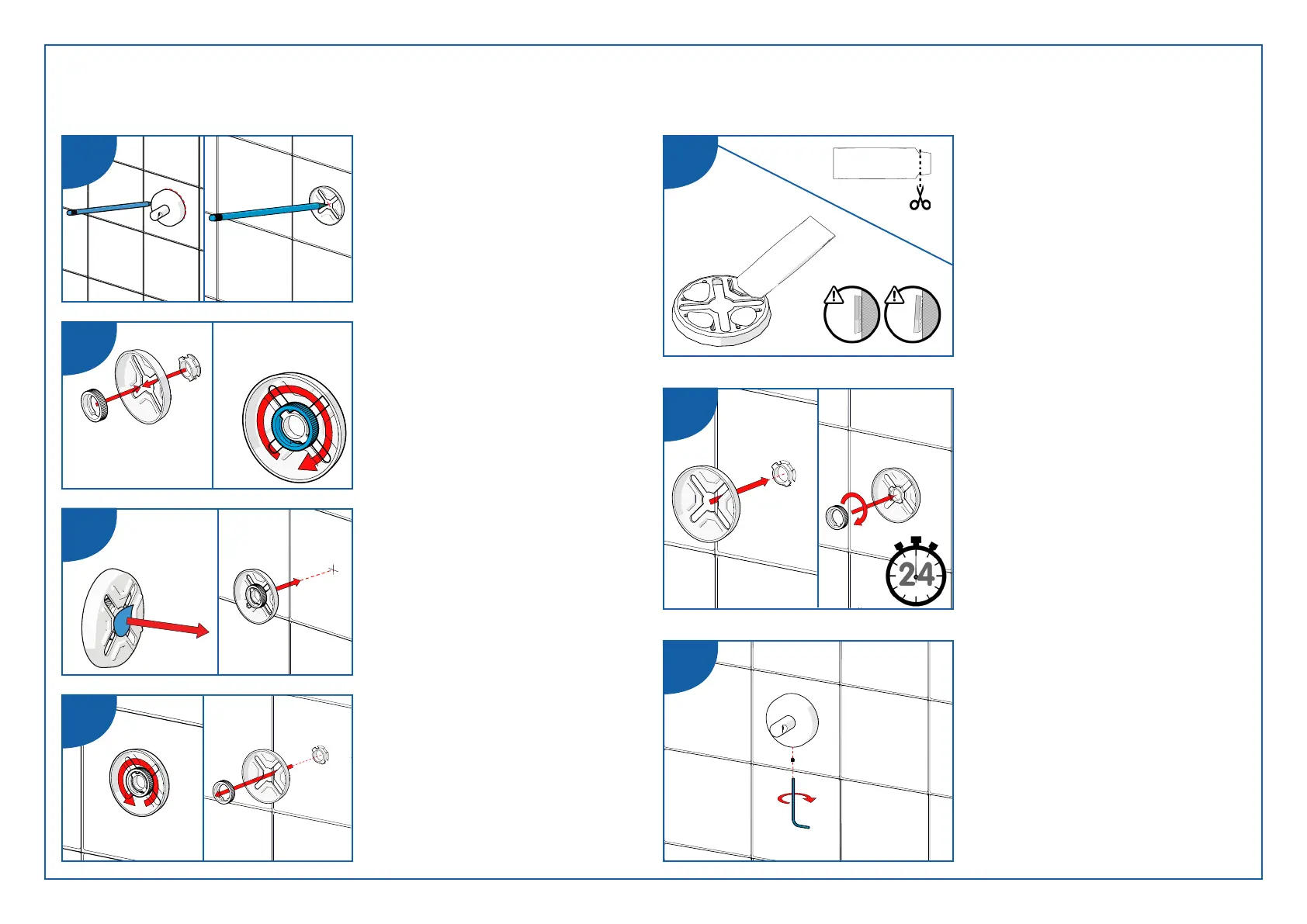 24