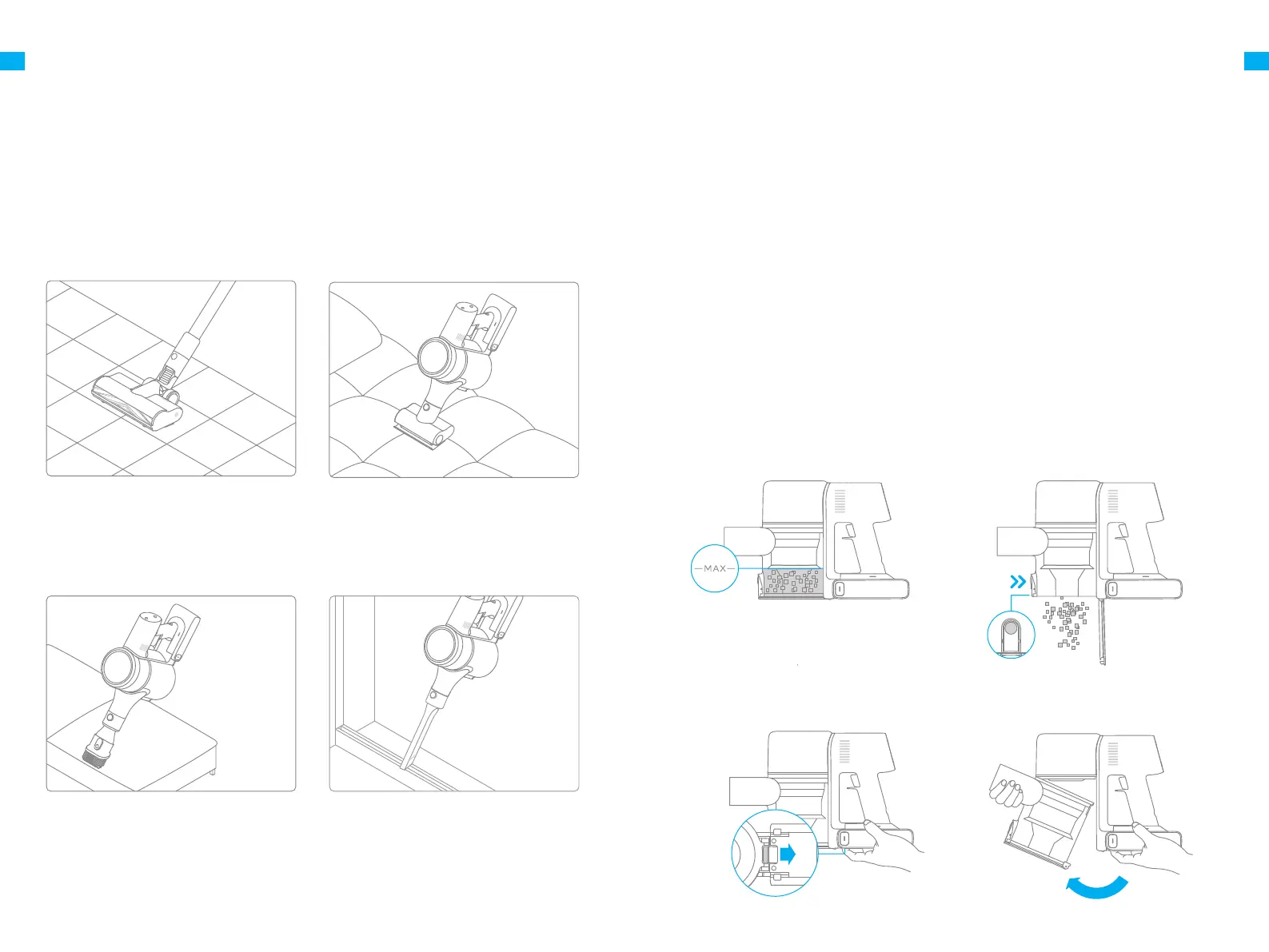 MAX