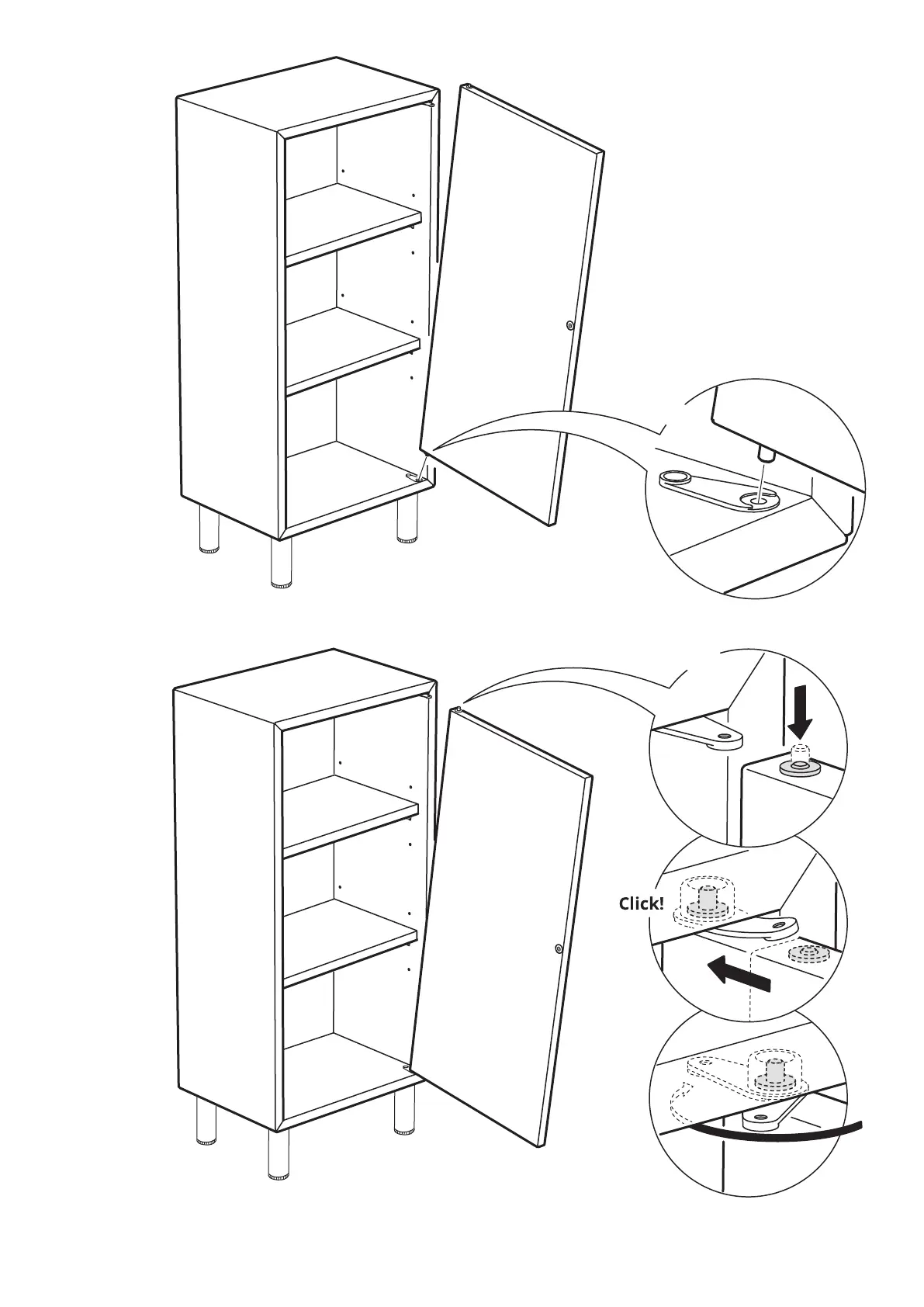 Click!