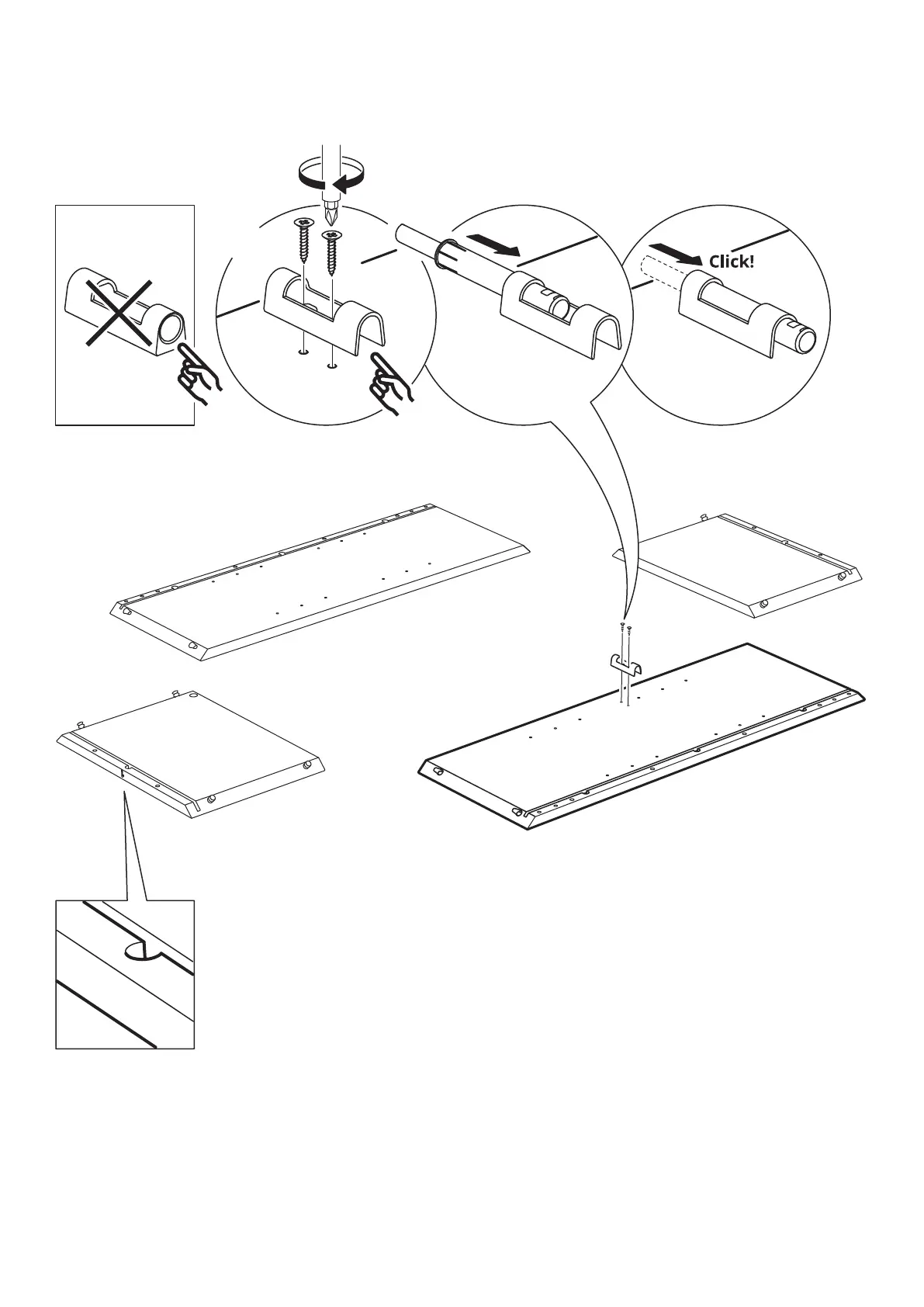 Click!