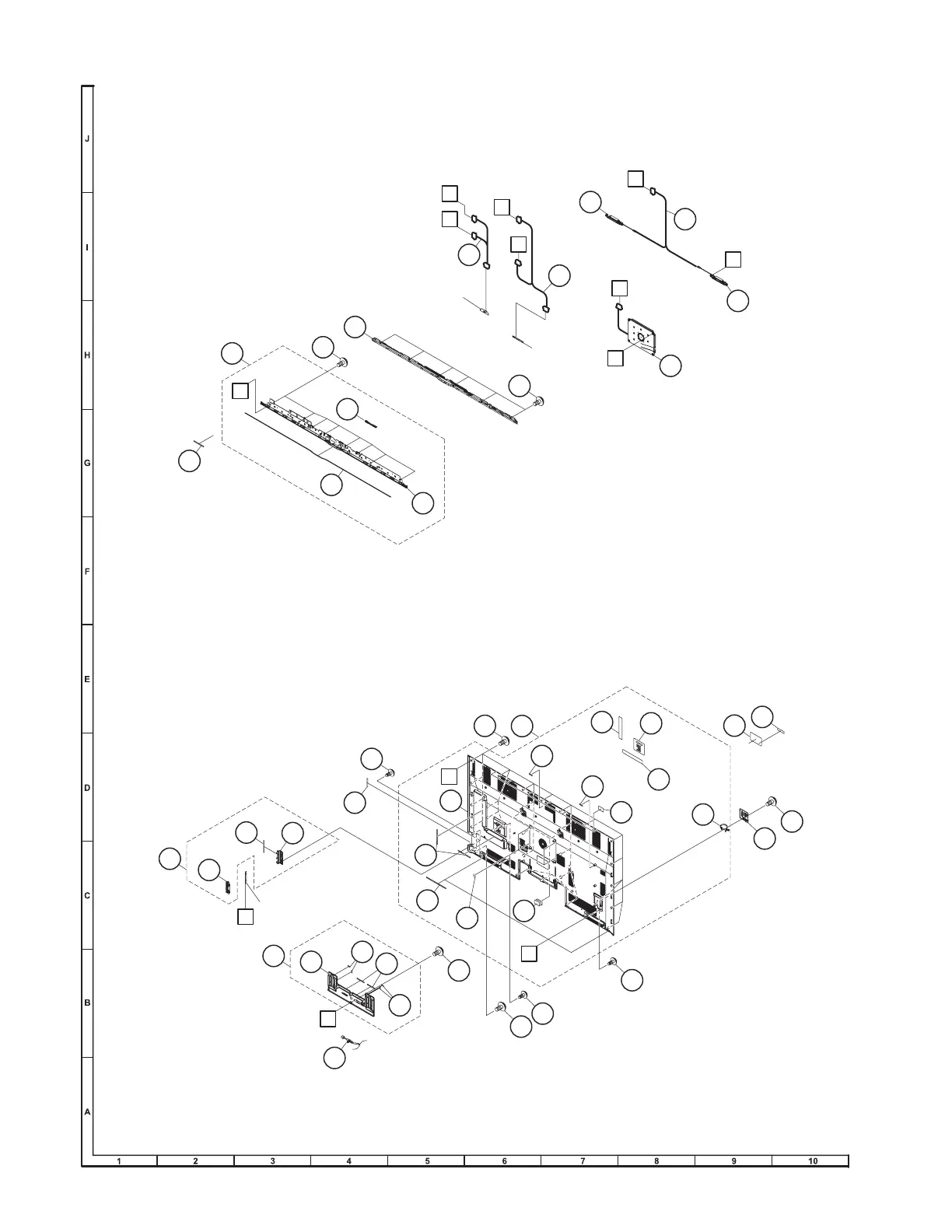 J

I

H

G

F

E

D

C

B

A

1 2 3 4 5 6 7 8 9 10