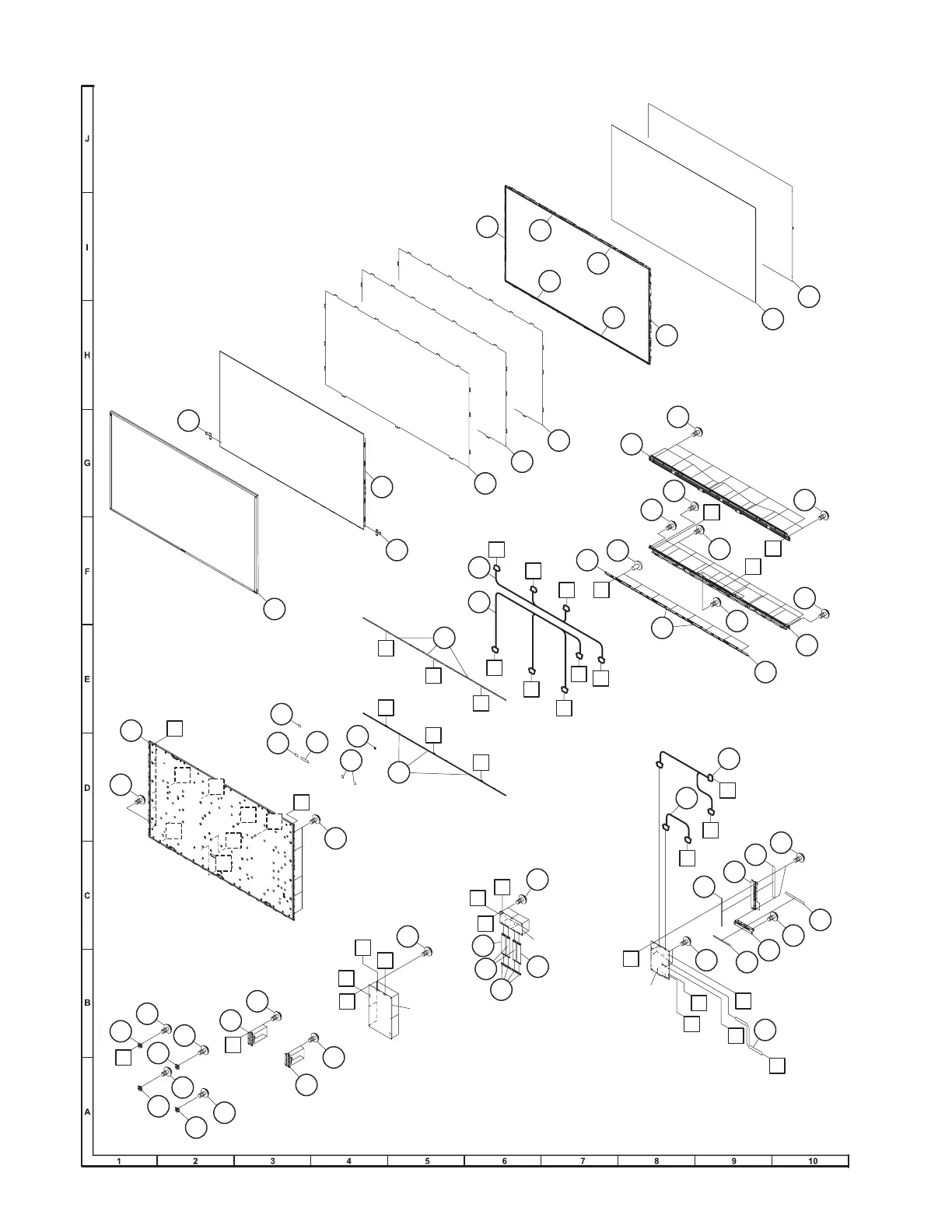 J

I

H

G

F

E

D

C

B

A

1 2 3 4 5 6 7 8 9 10