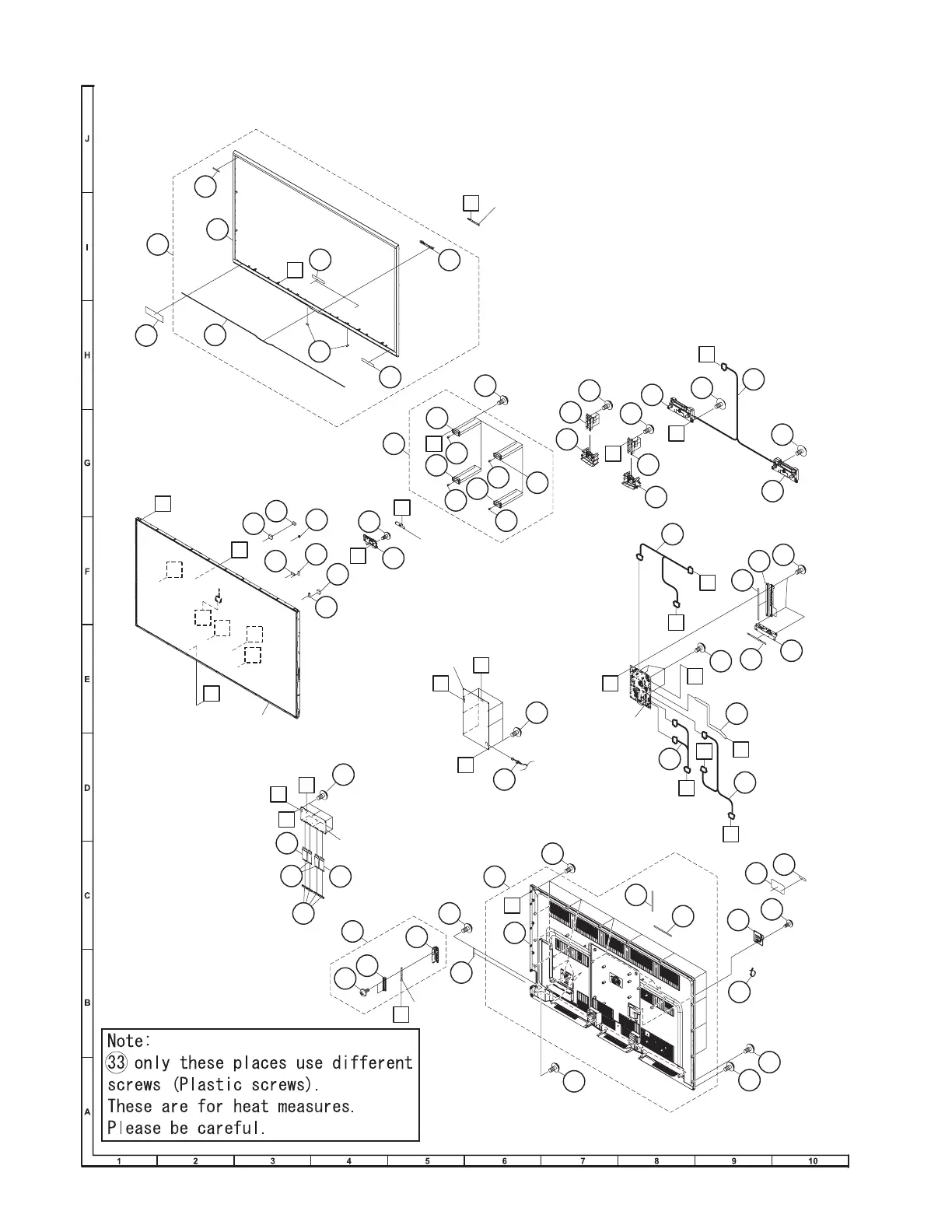 J
I
H
G
F
E
D
C
B
A

Note:
33 only these places use different screws (Plastic screws).
These are for heat measures.
Please be careful.

1 2 3 4 5 6 7 8 9 10