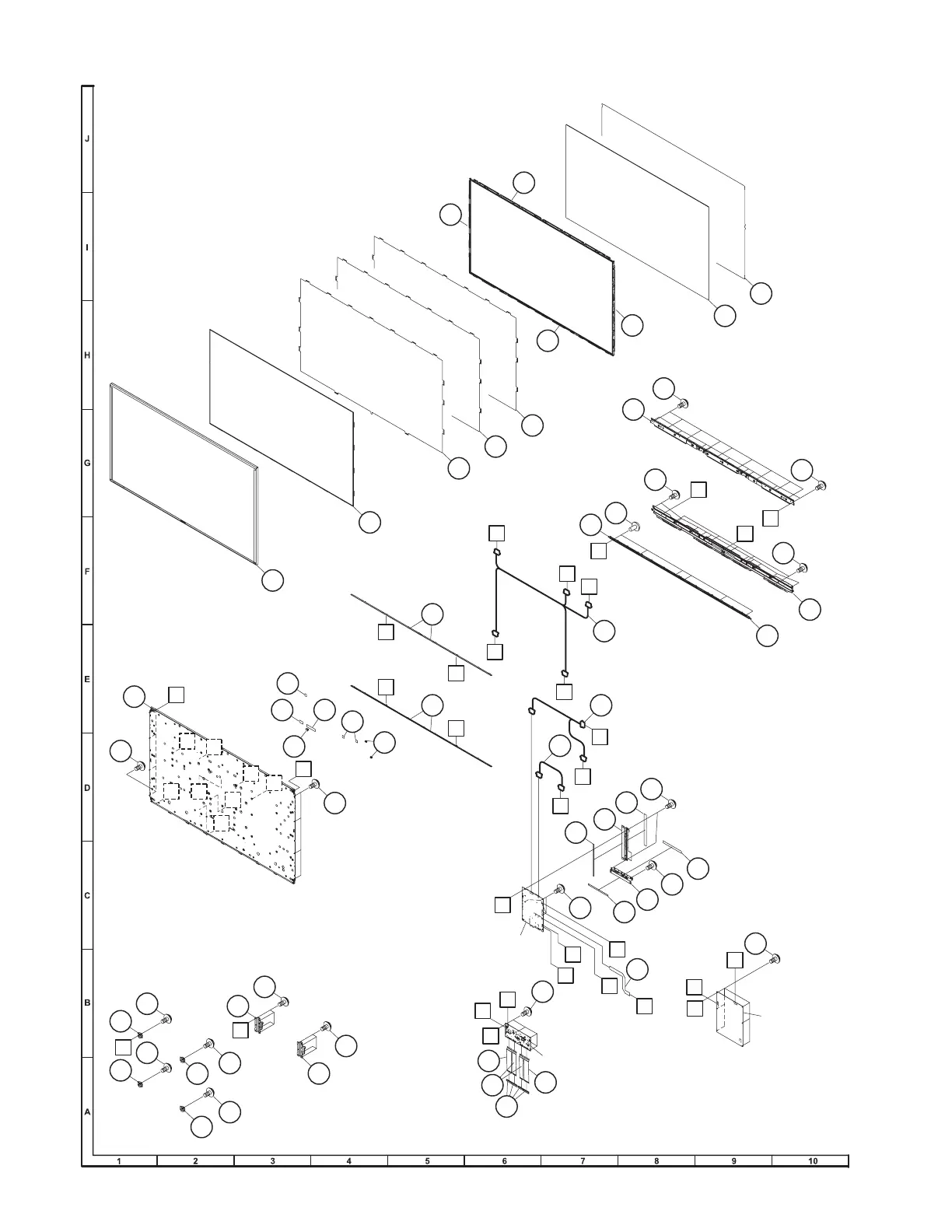 J

I

H

G

F

E

D

C

B

A

1 2 3 4 5 6 7 8 9 10