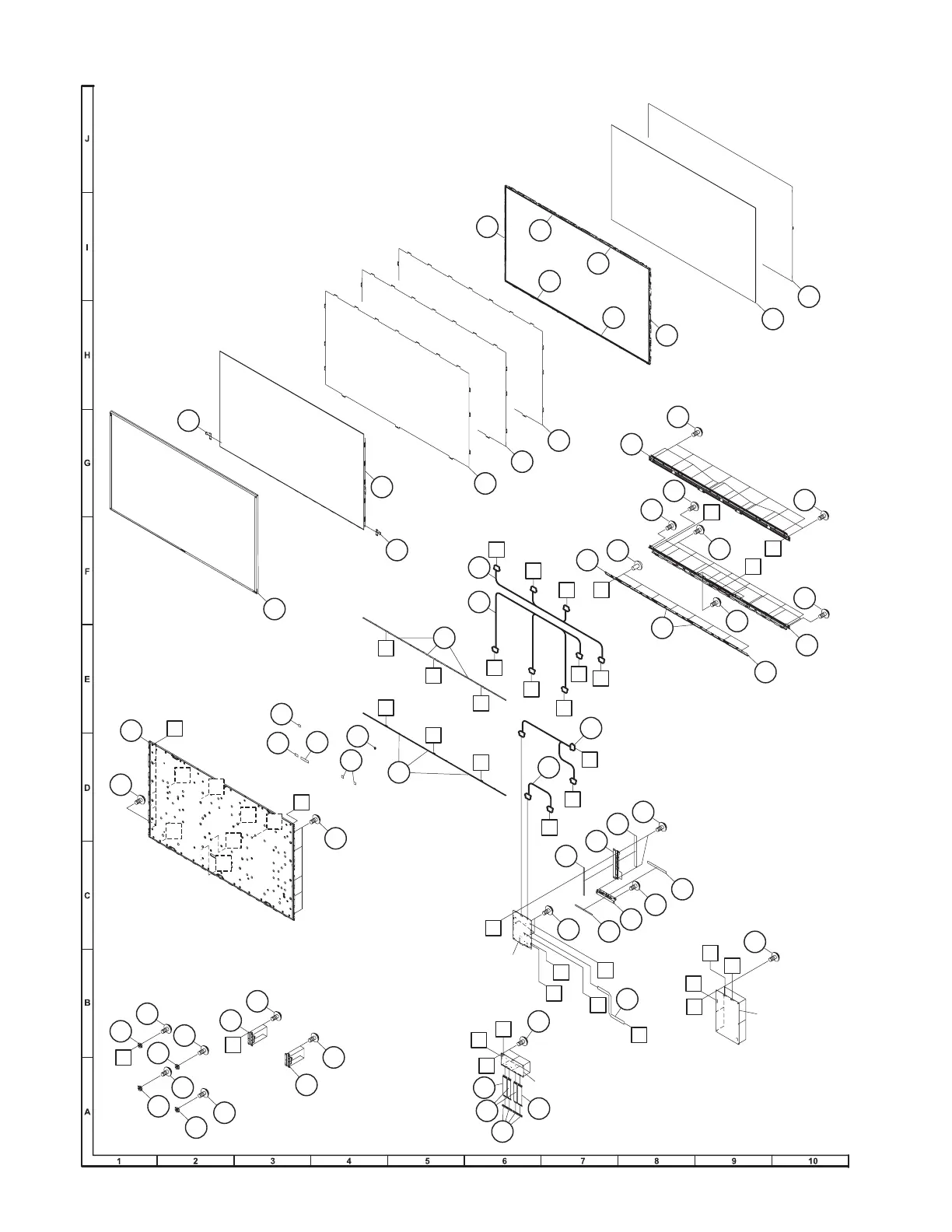 J

I

H

G

F

E

D

C

B

A

1 2 3 4 5 6 7 8 9 10