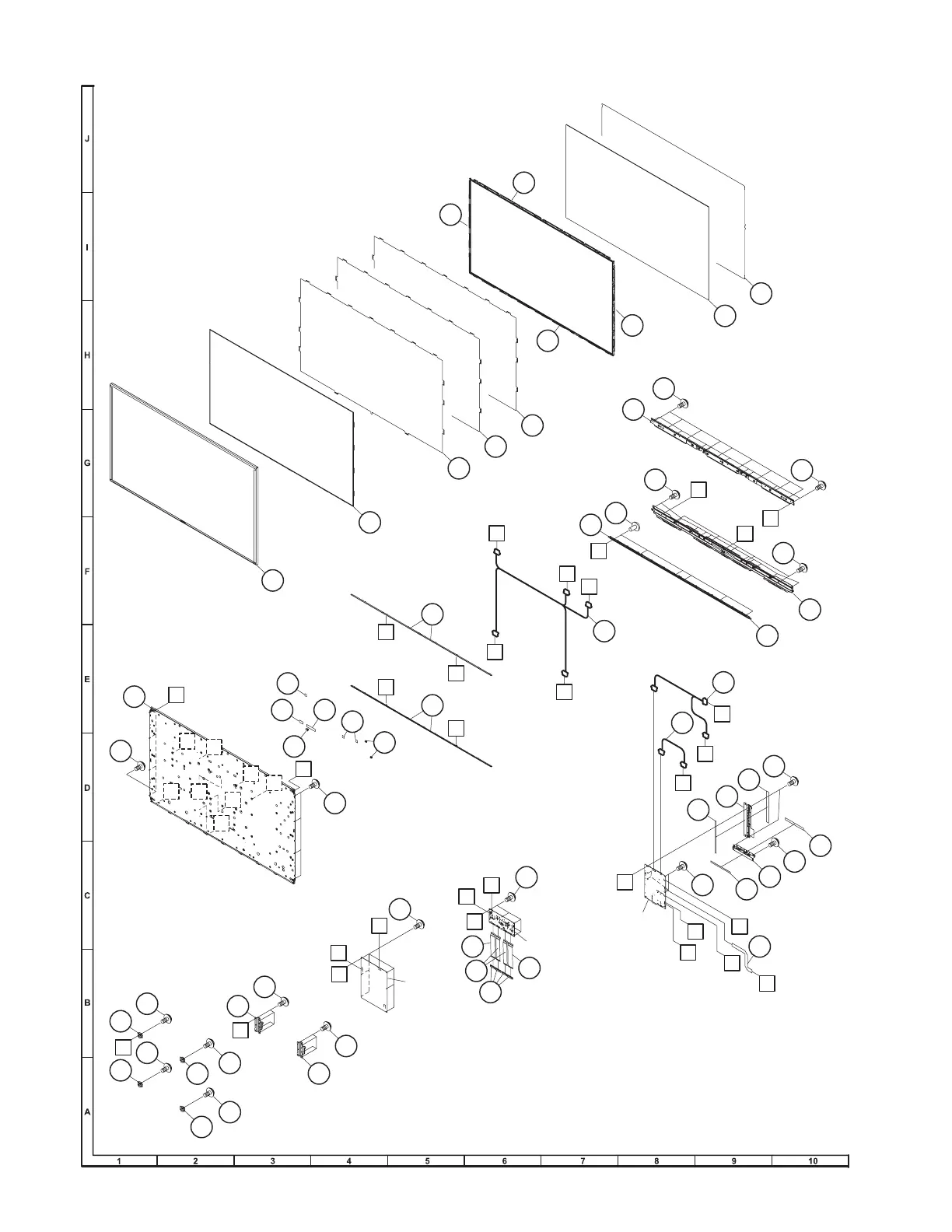 J
I
H
G
F
E
D
C
B
A
1
2
3
4
5
6
7
8
9
10