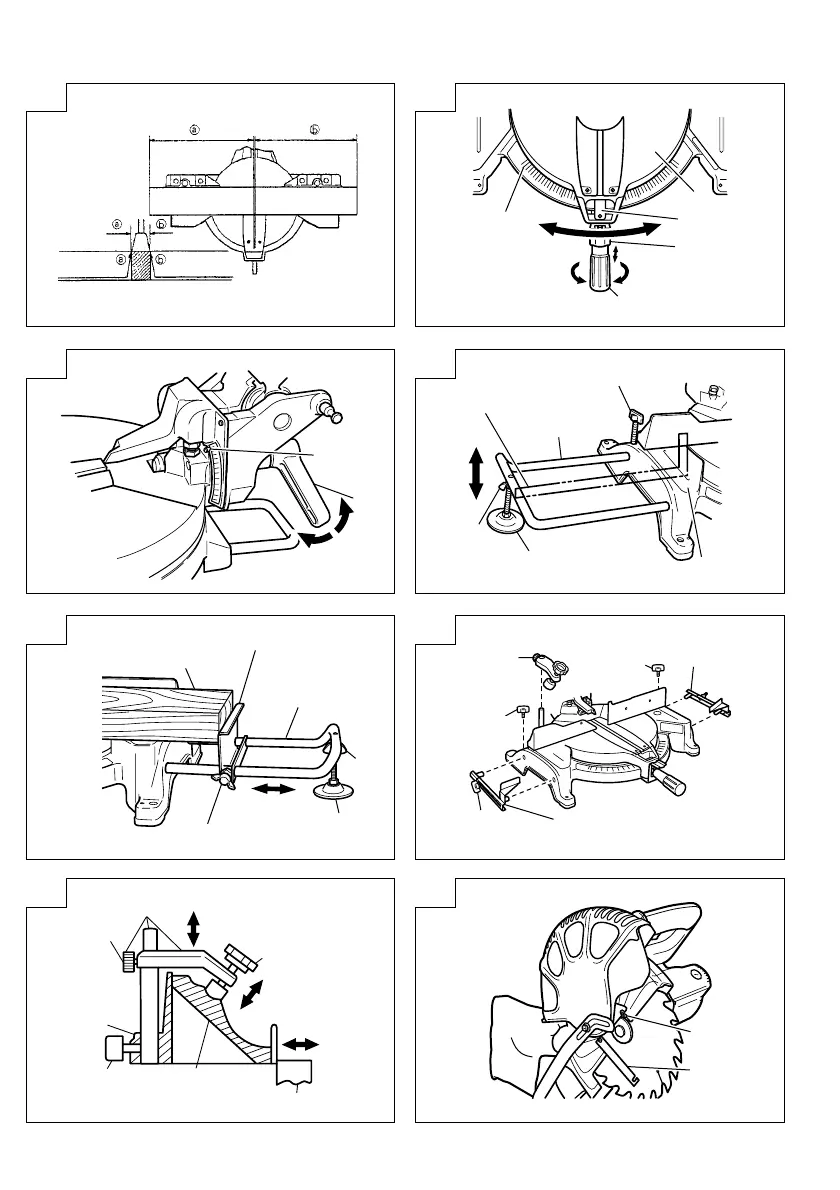 ⓐ ⓑ
ⓐ ⓑ
ⓐ ⓑ