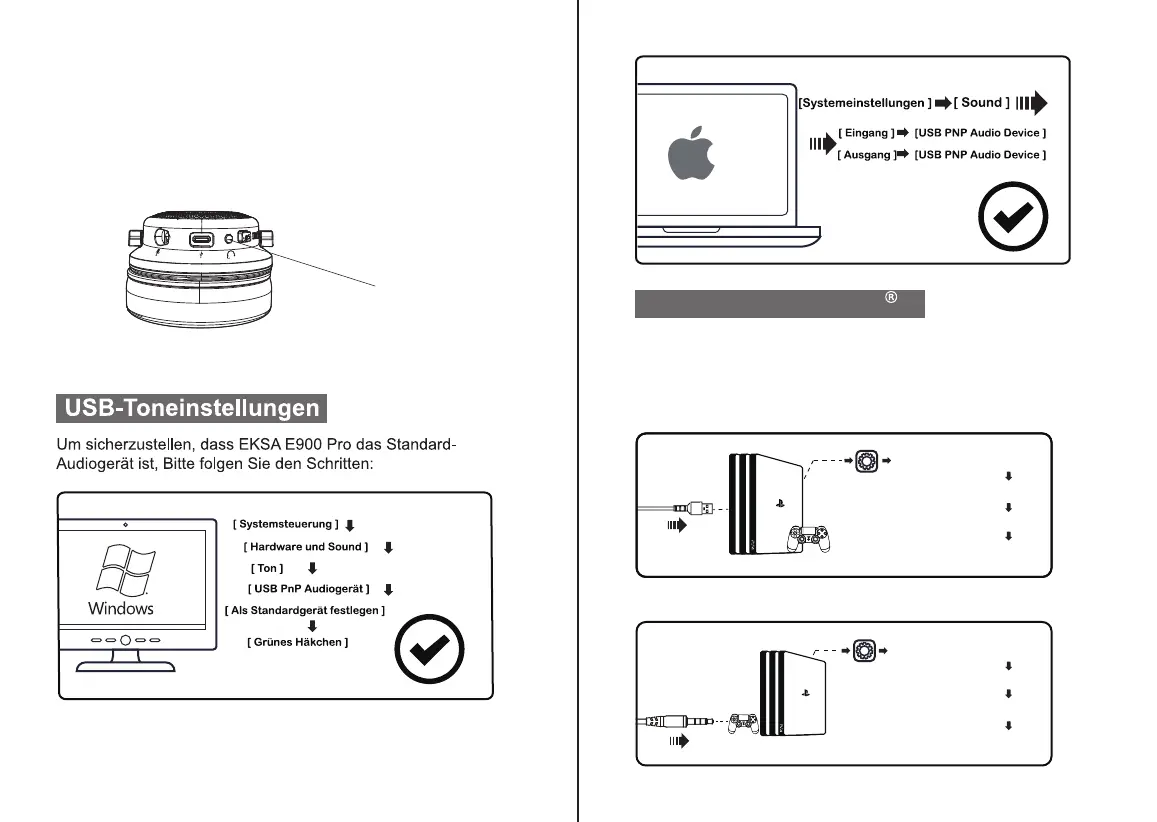 USB-Toneinstellungen

Um sicherzustellen, dass EKSA E900 Pro das Standard-Audiogerät ist, Bitte folgen Sie den Schritten:

Windows

[ Systemsteuerung ]

[ Hardware und Sound ]

[ Ton ]

[ USB PnP Audiogerät ]

[ Als Standardgerät festlegen ]

[ Grünes Häkchen ]

[Systemeinstellungen ] [ Sound ]

[ Eingang ] [USB PNP Audio Device ]

[ Ausgang ] [USB PNP Audio Device ]

®