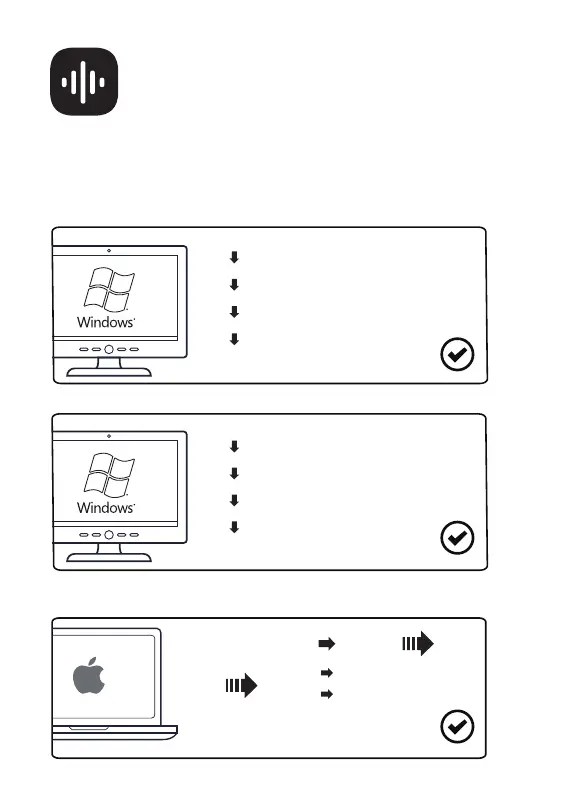 Windows

Windows